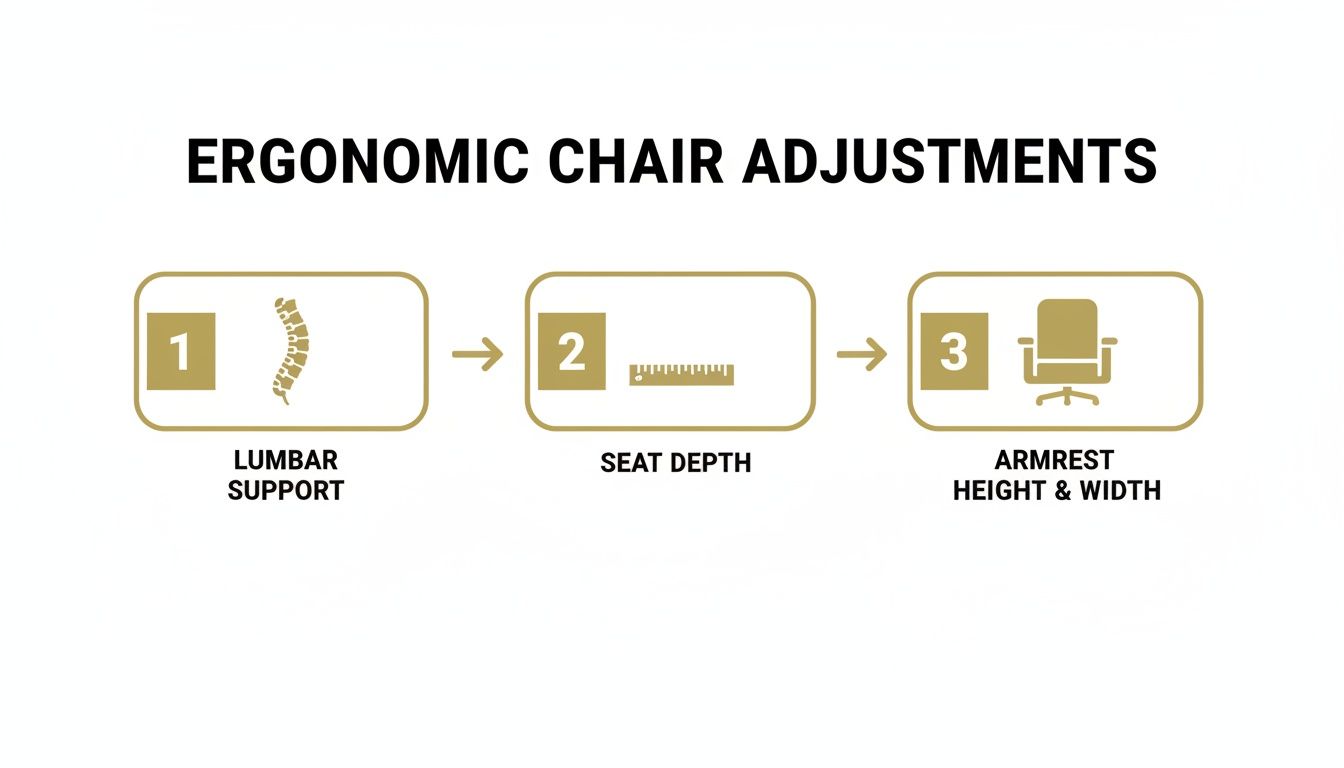 ERGONOMIC CHAIR ADJUSTMENTS

1

LUMBAR SUPPORT

2

SEAT DEPTH

3

ARMREST HEIGHT & WIDTH