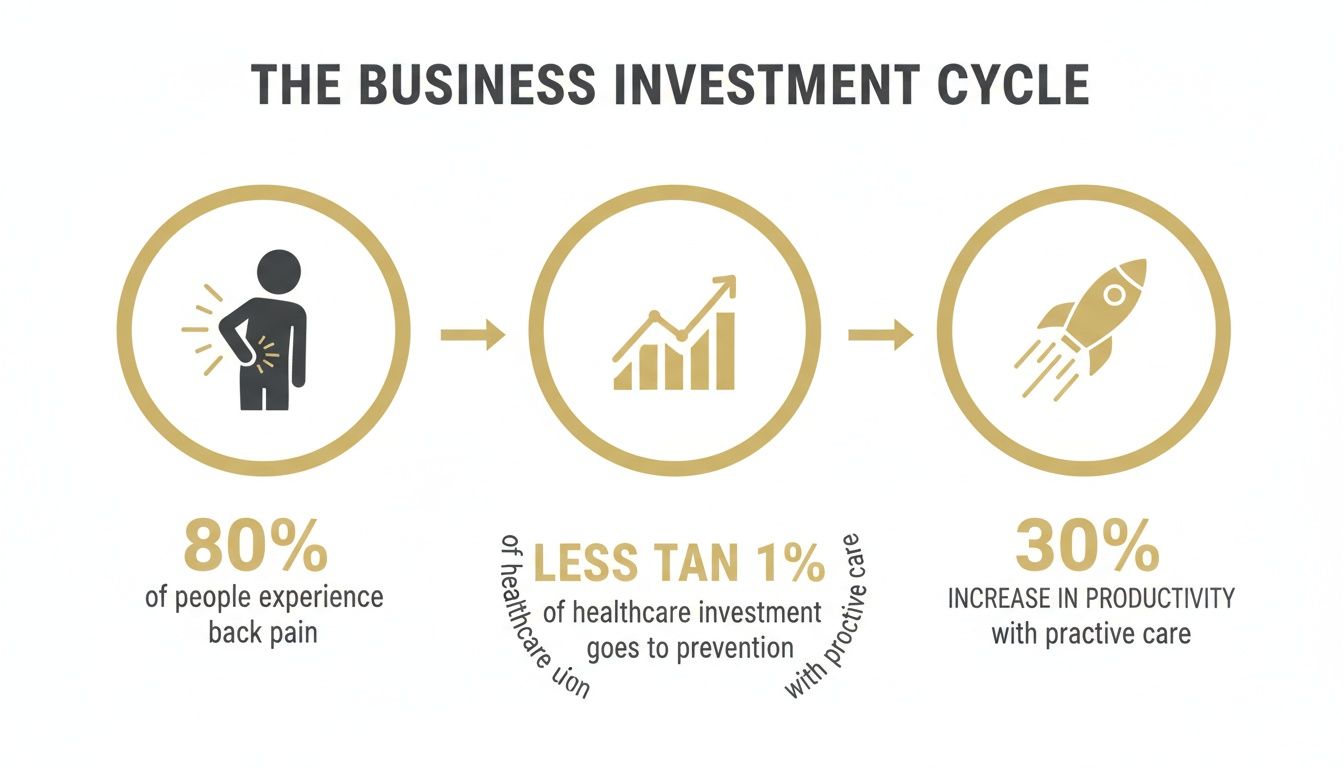 THE BUSINESS INVESTMENT CYCLE

80%
of people experience back pain

of healthcare tion

LESS TAN 1%
of healthcare investment goes to prevention

with proctive care

30%
INCREASE IN PRODUCTIVITY with practive care