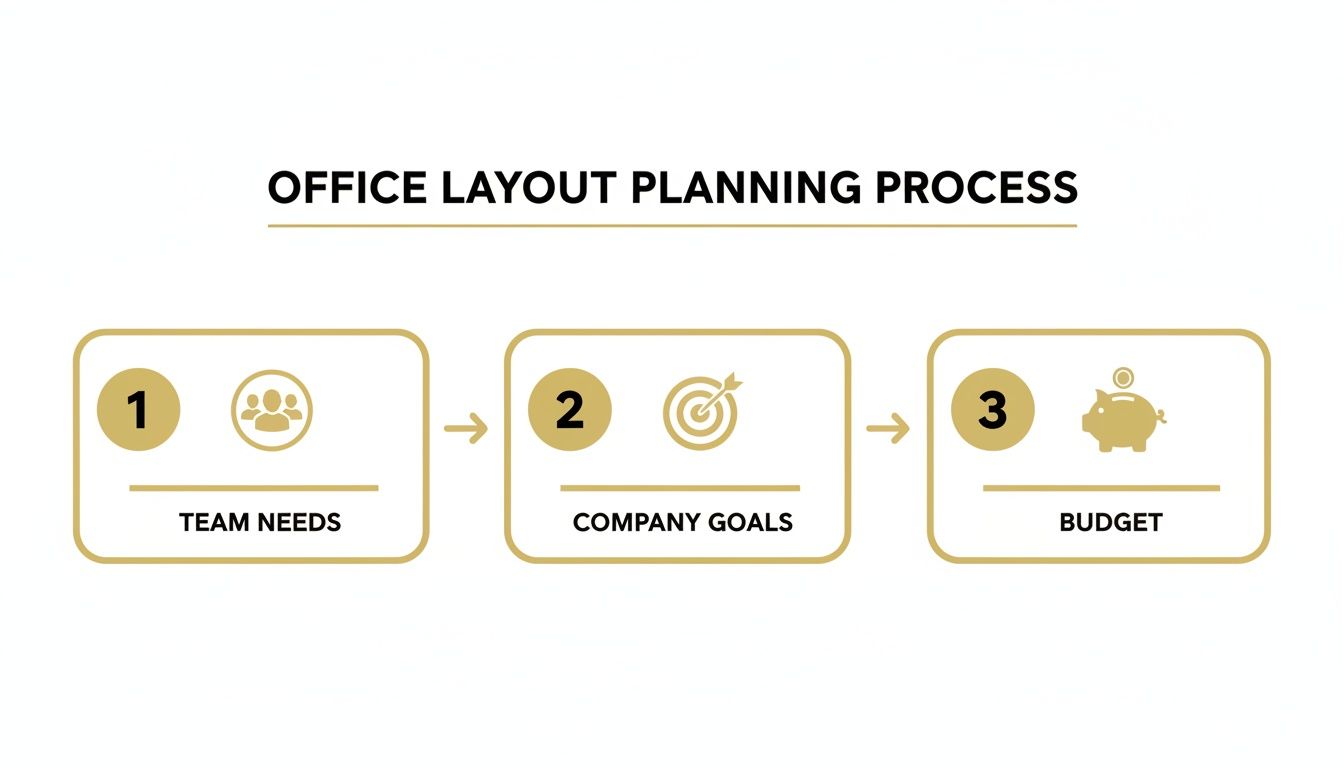 OFFICE LAYOUT PLANNING PROCESS

1

TEAM NEEDS

2

COMPANY GOALS

3

BUDGET