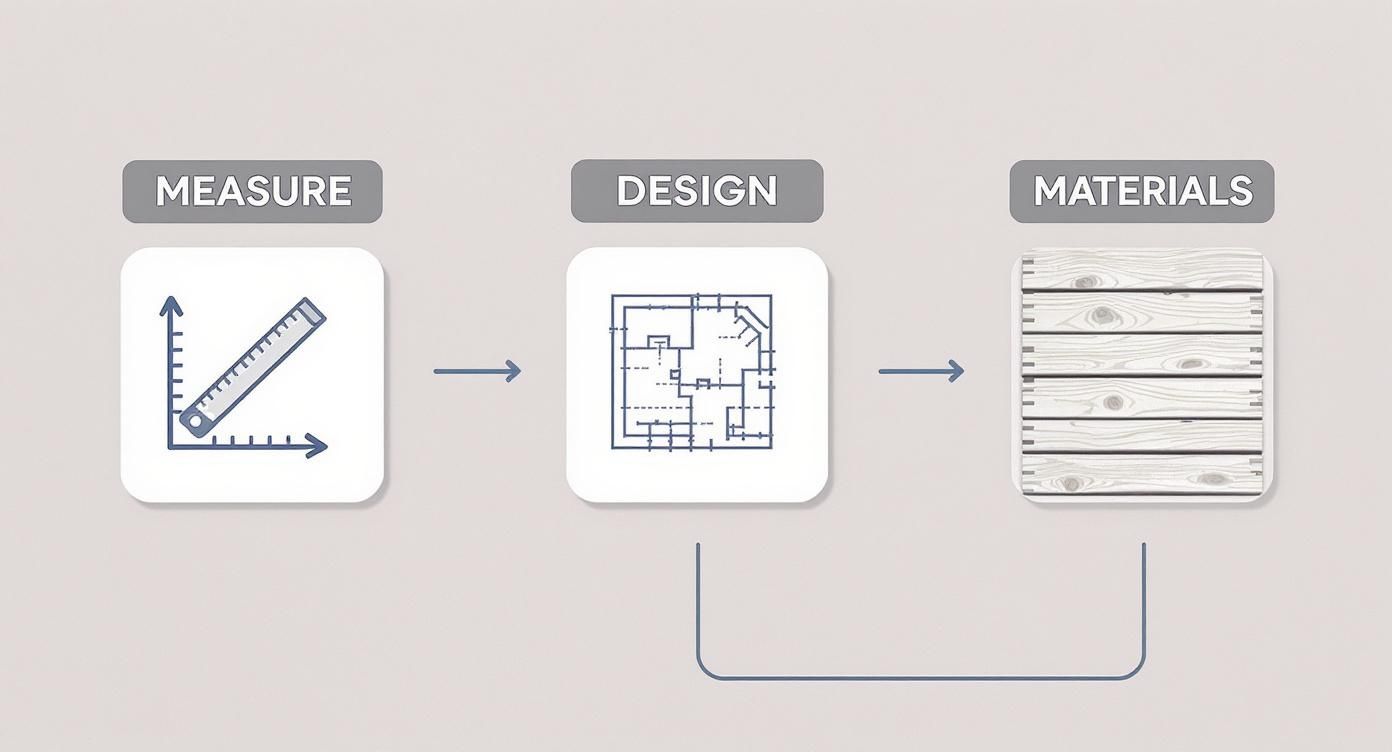 MEASURE

DESIGN

MATERIALS