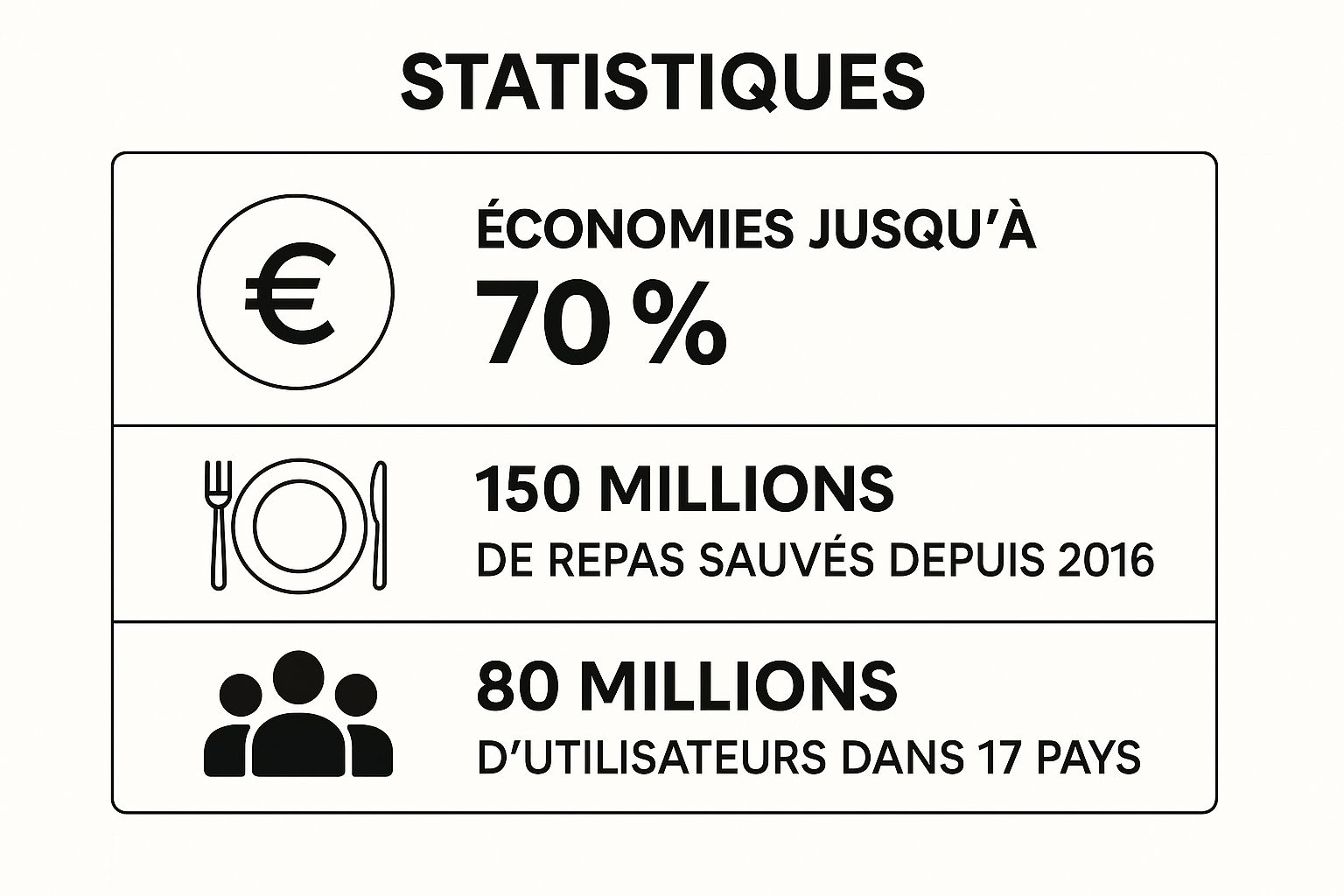 STATISTIQUES

€

ÉCONOMIES JUSQU'À
70 %

150 MILLIONS
DE REPAS SAUVÉS DEPUIS 2016

80 MILLIONS
D'UTILISATEURS DANS 17 PAYS