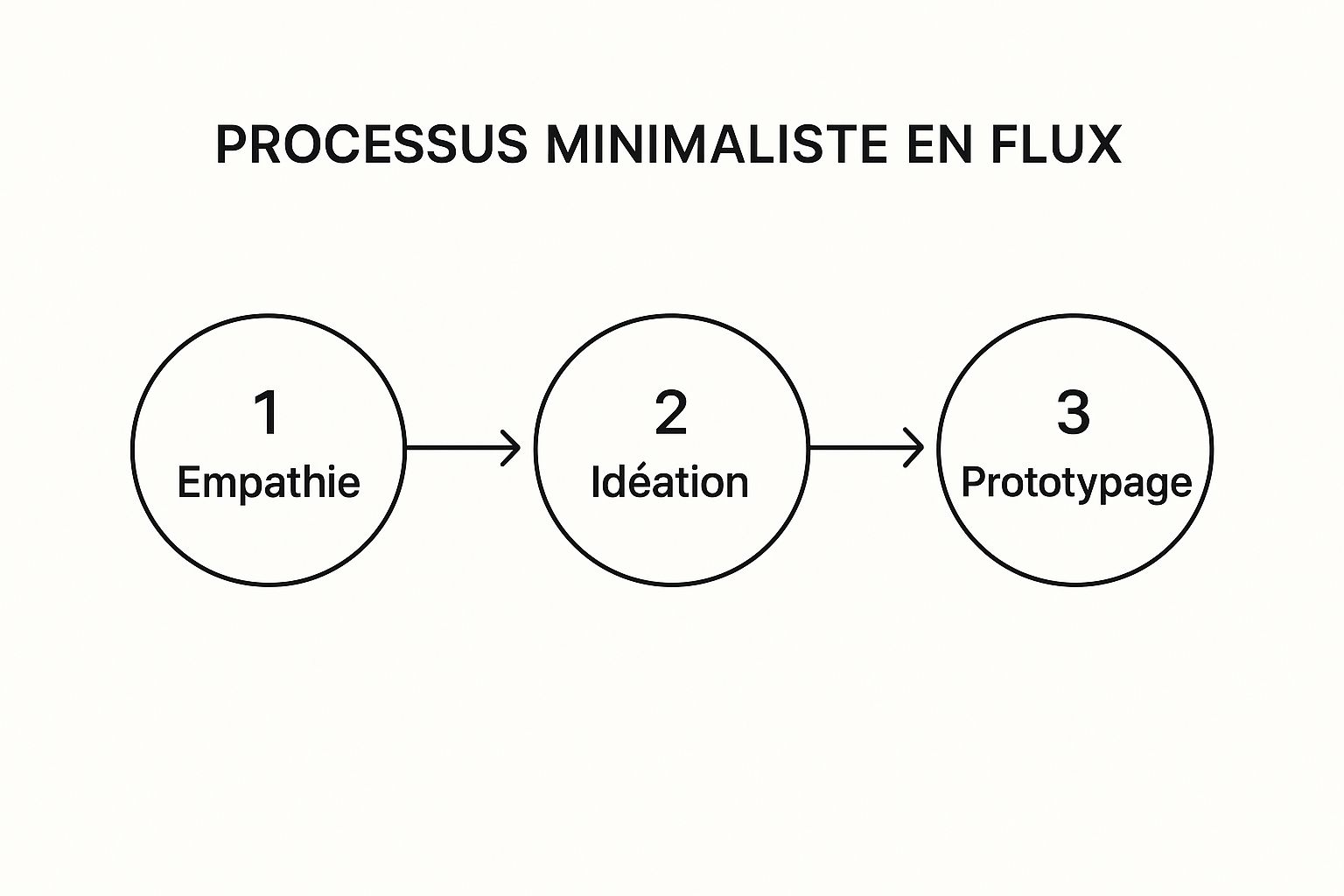 PROCESSUS MINIMALISTE EN FLUX

1
Empathie

2
Idéation

3
Prototypage