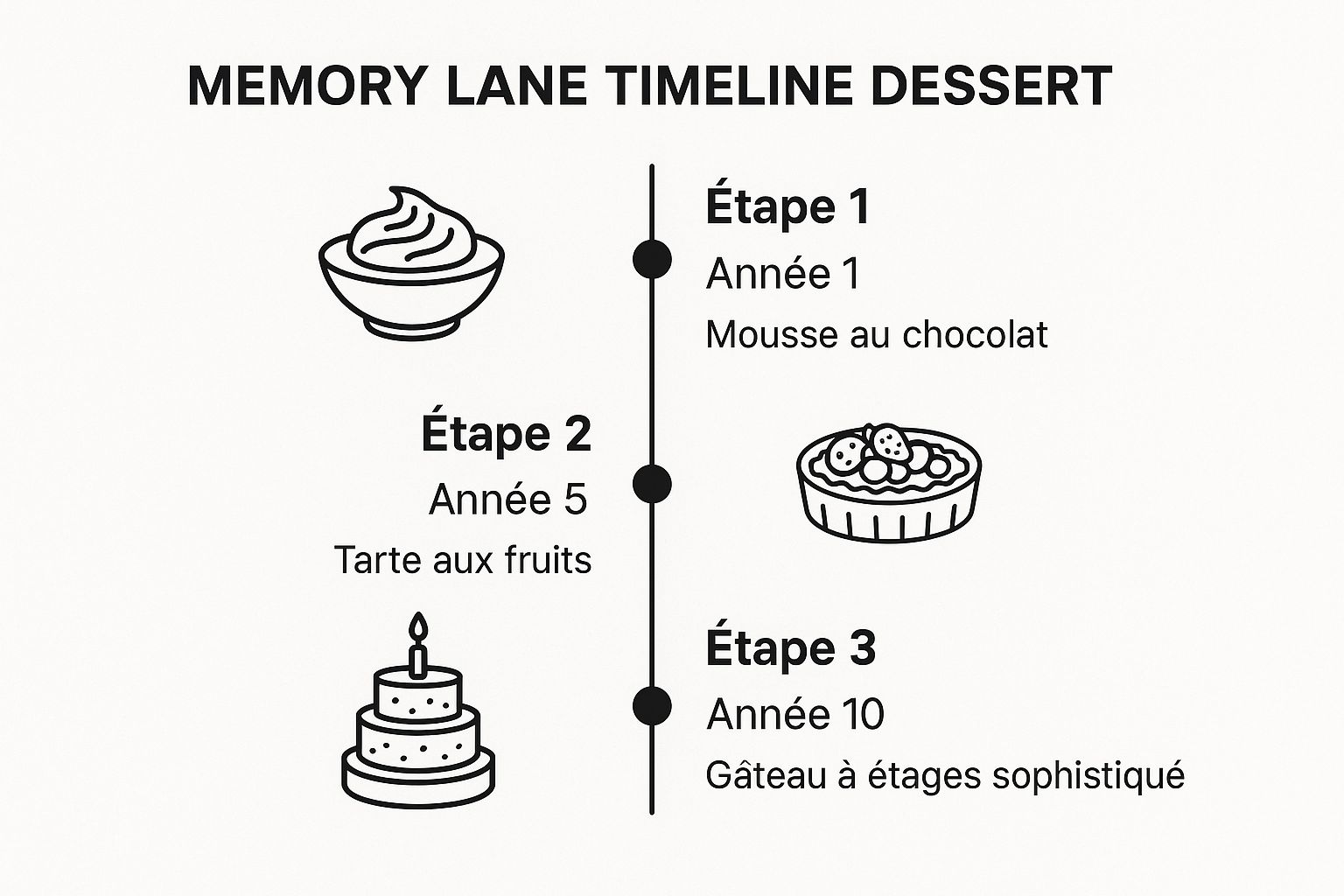 MEMORY LANE TIMELINE DESSERT

Étape 1
Année 1
Mousse au chocolat

Étape 2
Année 5
Tarte aux fruits

Étape 3
Année 10
Gâteau à étages sophistiqué