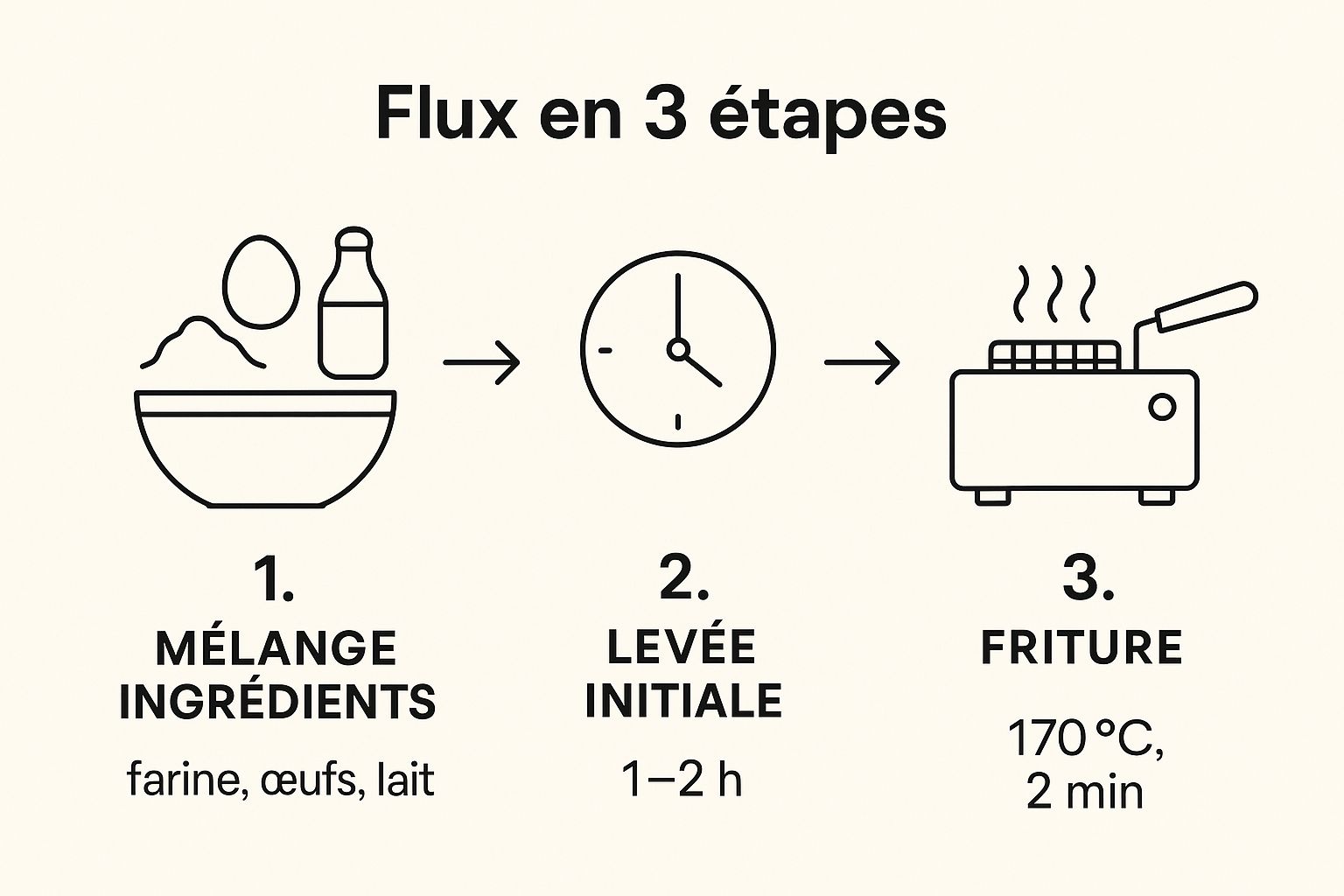 Flux en 3 étapes

1.
MÉLANGE INGRÉDIENTS
farine, œufs, lait

2.
LEVÉE INITIALE
1–2 h

3.
FRITURE
170 °C, 2 min