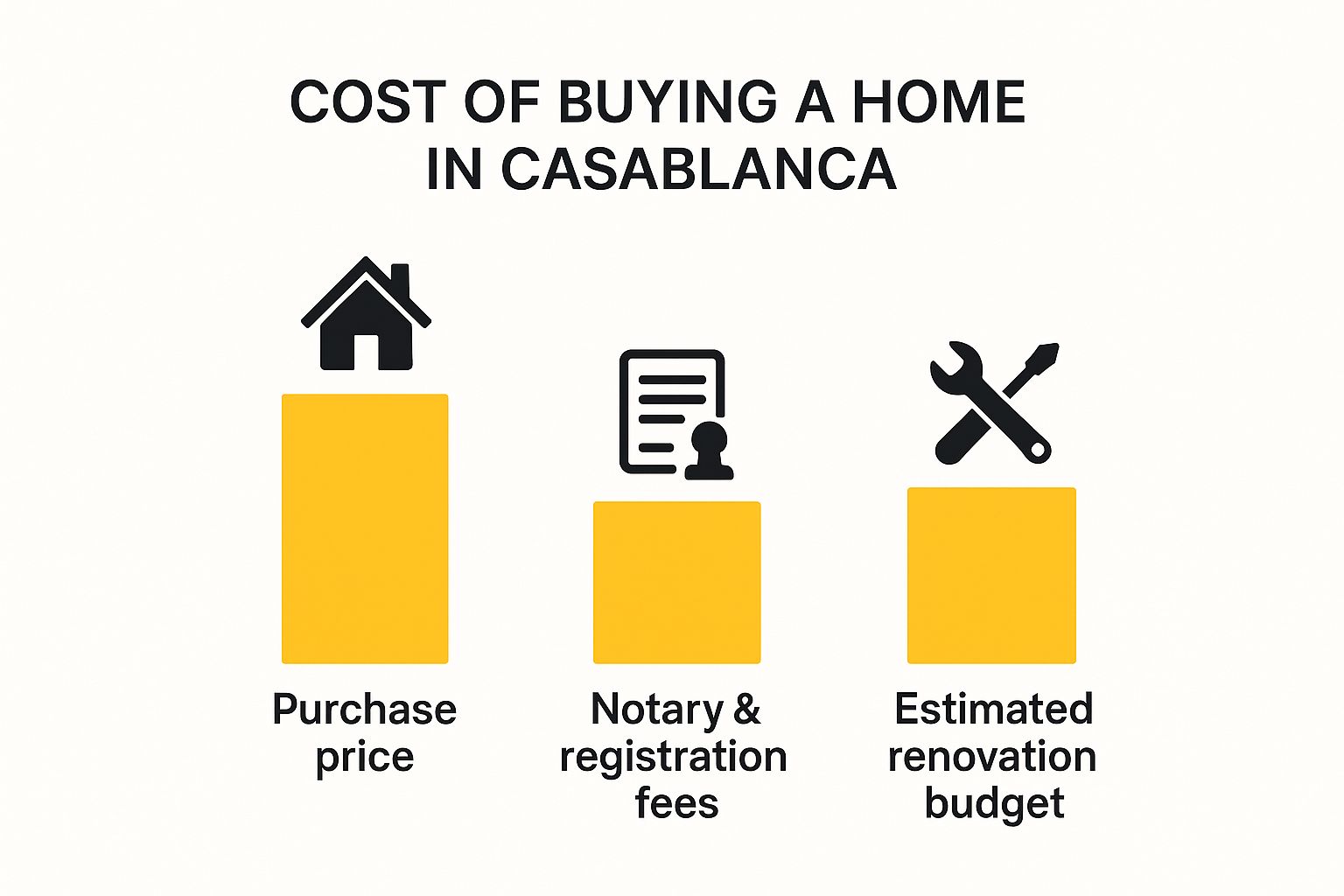 COST OF BUYING A HOME IN CASABLANCA

Purchase price

Notary & registration fees

Estimated renovation budget