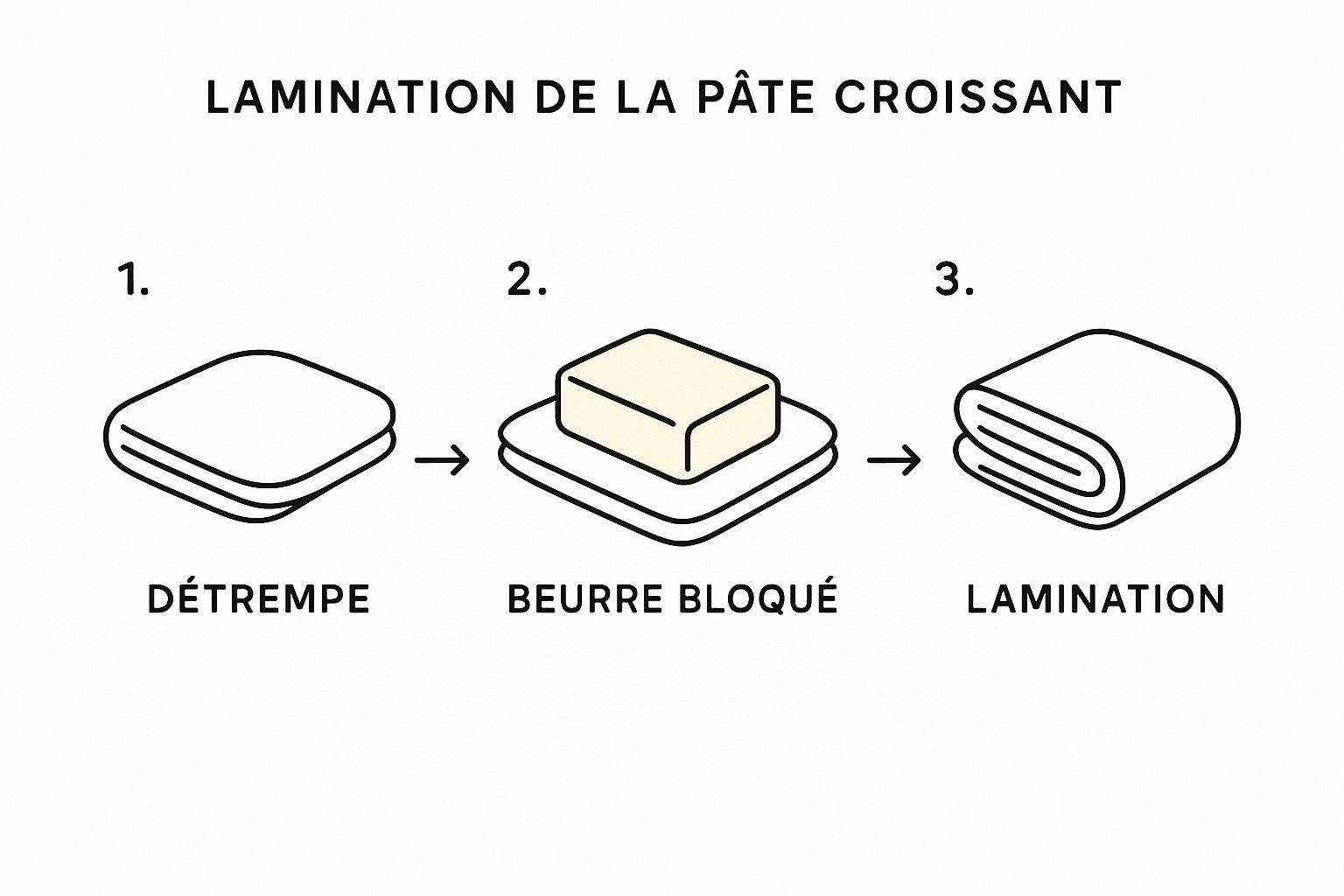 LAMINATION DE LA PÂTE CROISSANT

1.

DÉTREMPE

→

2.

BEURRE BLOQUÉ

→

3.

LAMINATION