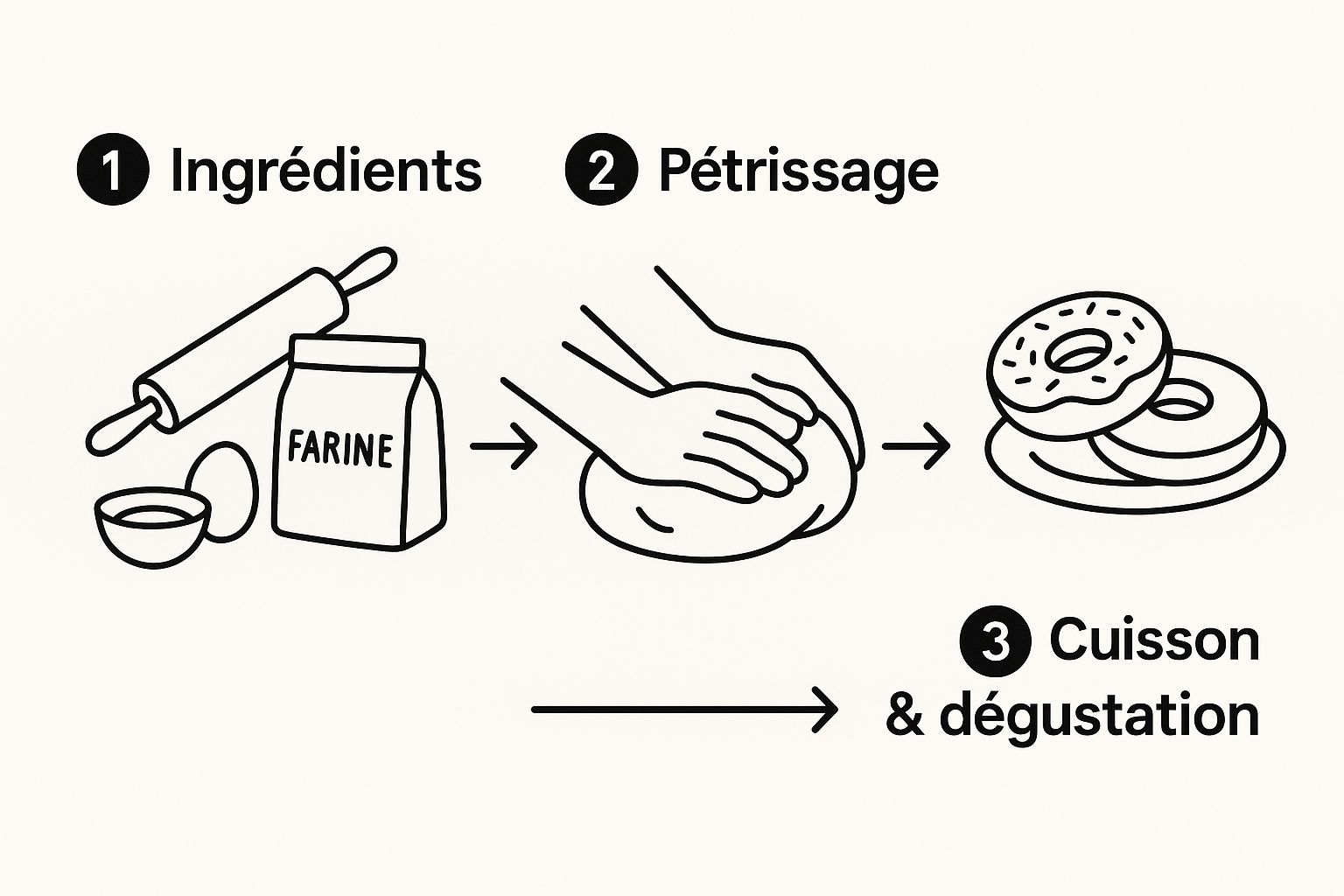 1 Ingrédients

2 Pétrissage

FARINE

3 Cuisson & dégustation