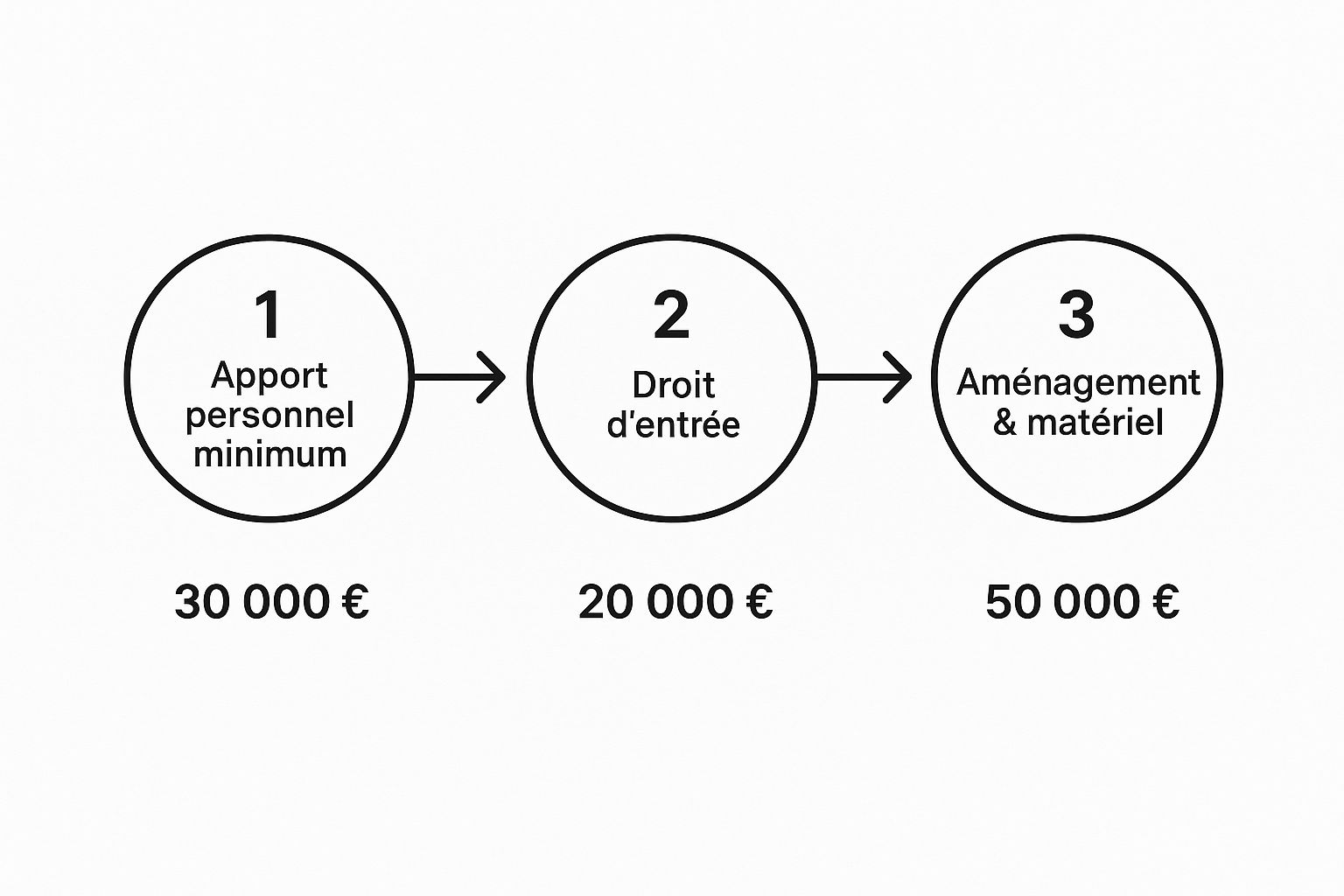 1
Apport personnel minimum

30 000 €

2
Droit d'entrée

20 000 €

3
Aménagement & matériel

50 000 €