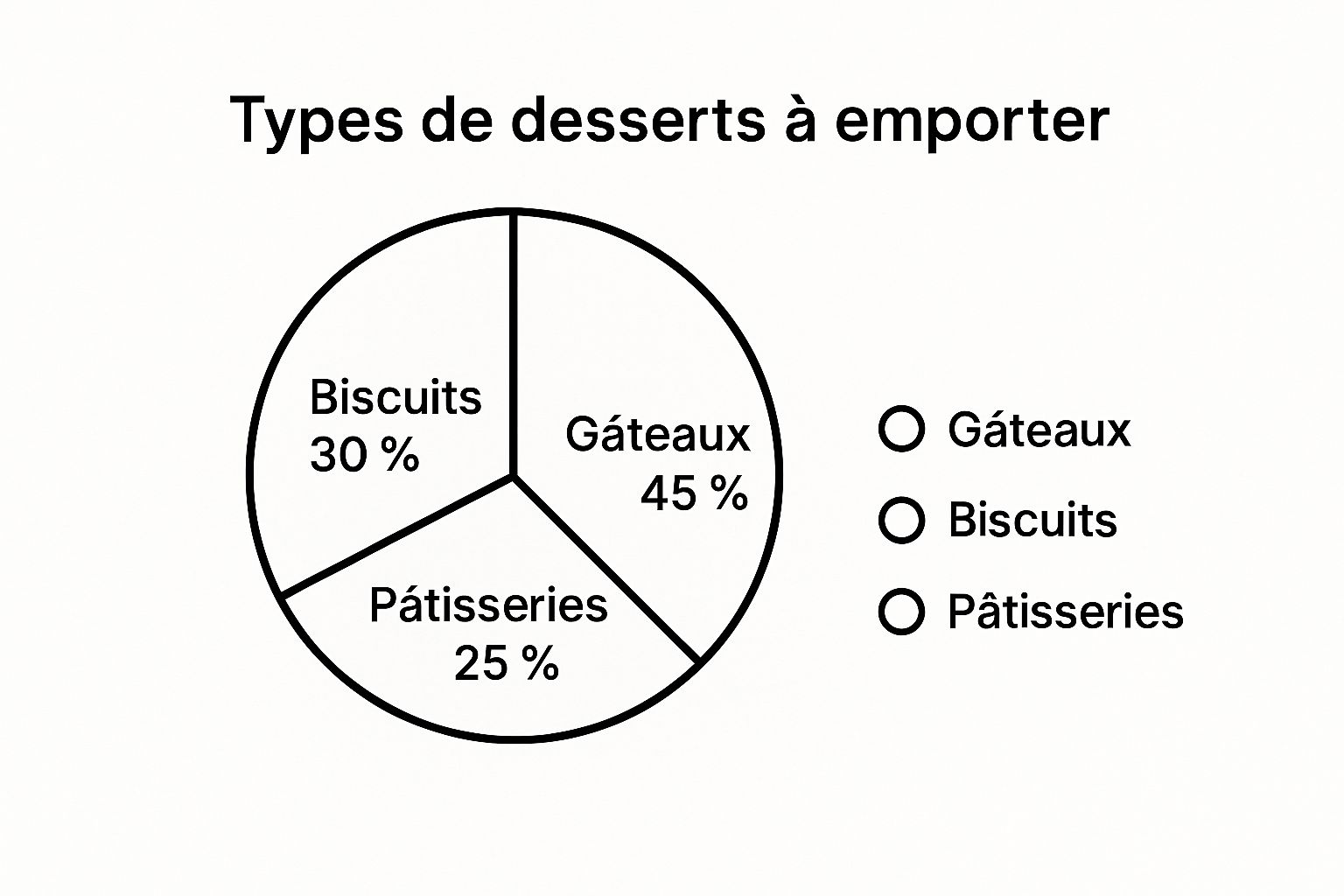 Types de desserts à emporter

Biscuits
30 %

Gáteaux
45 %

Pátisseries
25 %

Gáteaux

Biscuits

Pâtisseries