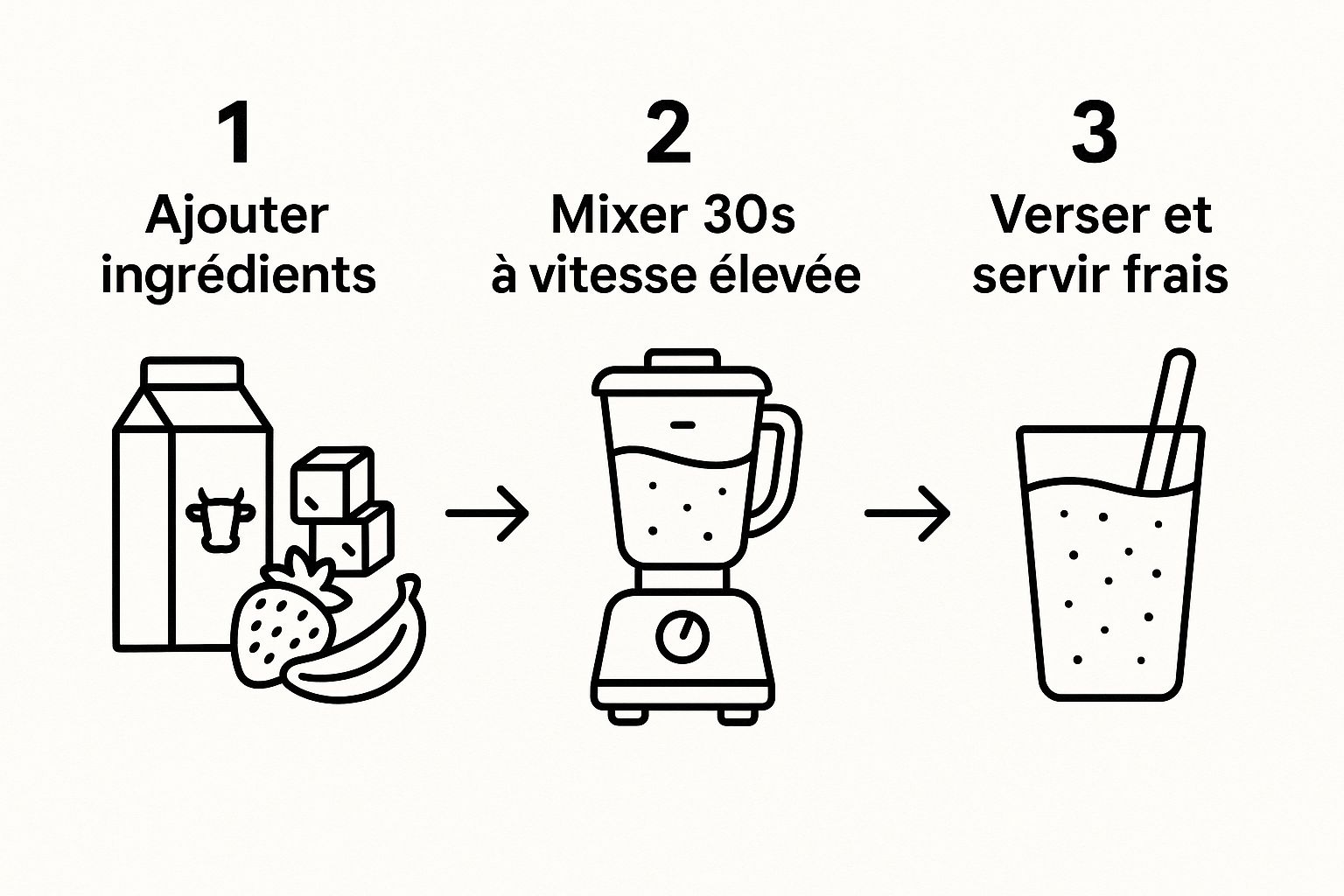 1

Ajouter ingrédients

2

Mixer 30s à vitesse élevée

3

Verser et servir frais