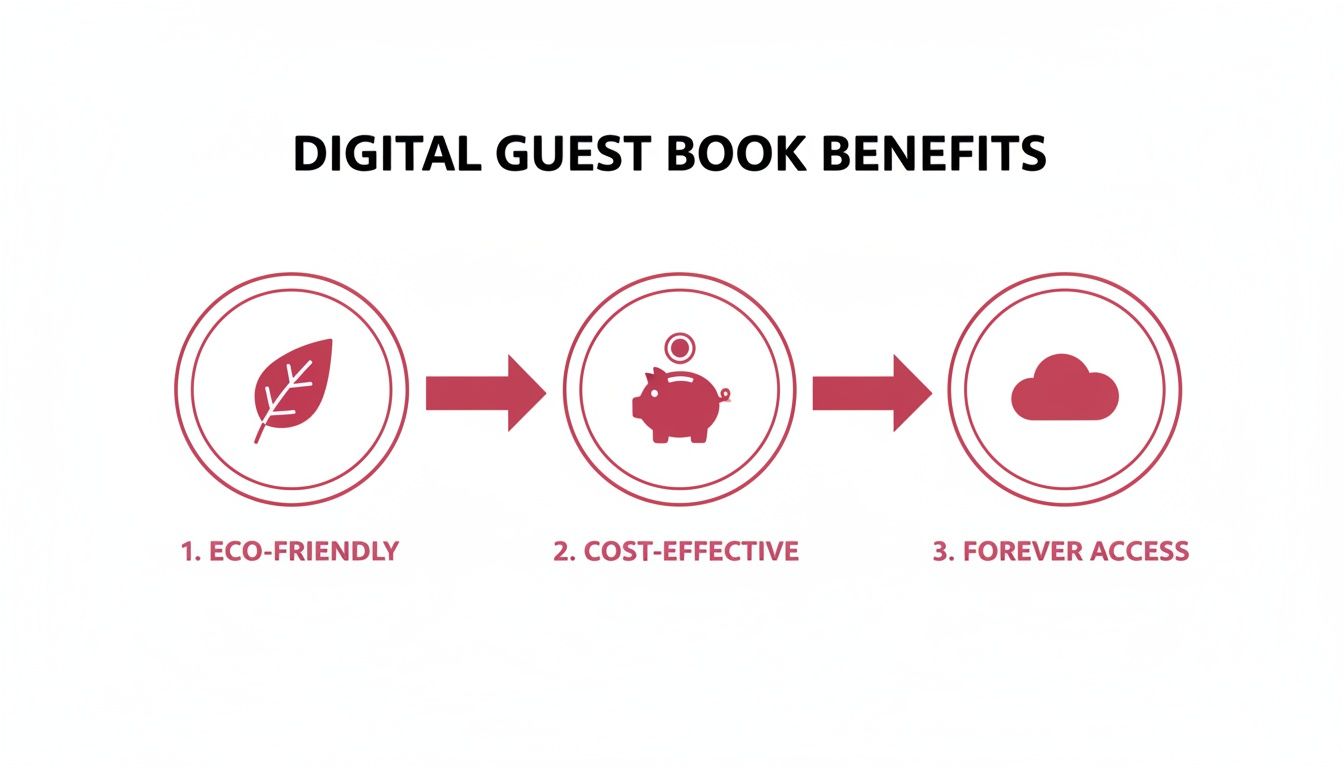 DIGITAL GUEST BOOK BENEFITS

1. ECO-FRIENDLY

2. COST-EFFECTIVE

3. FOREVER ACCESS