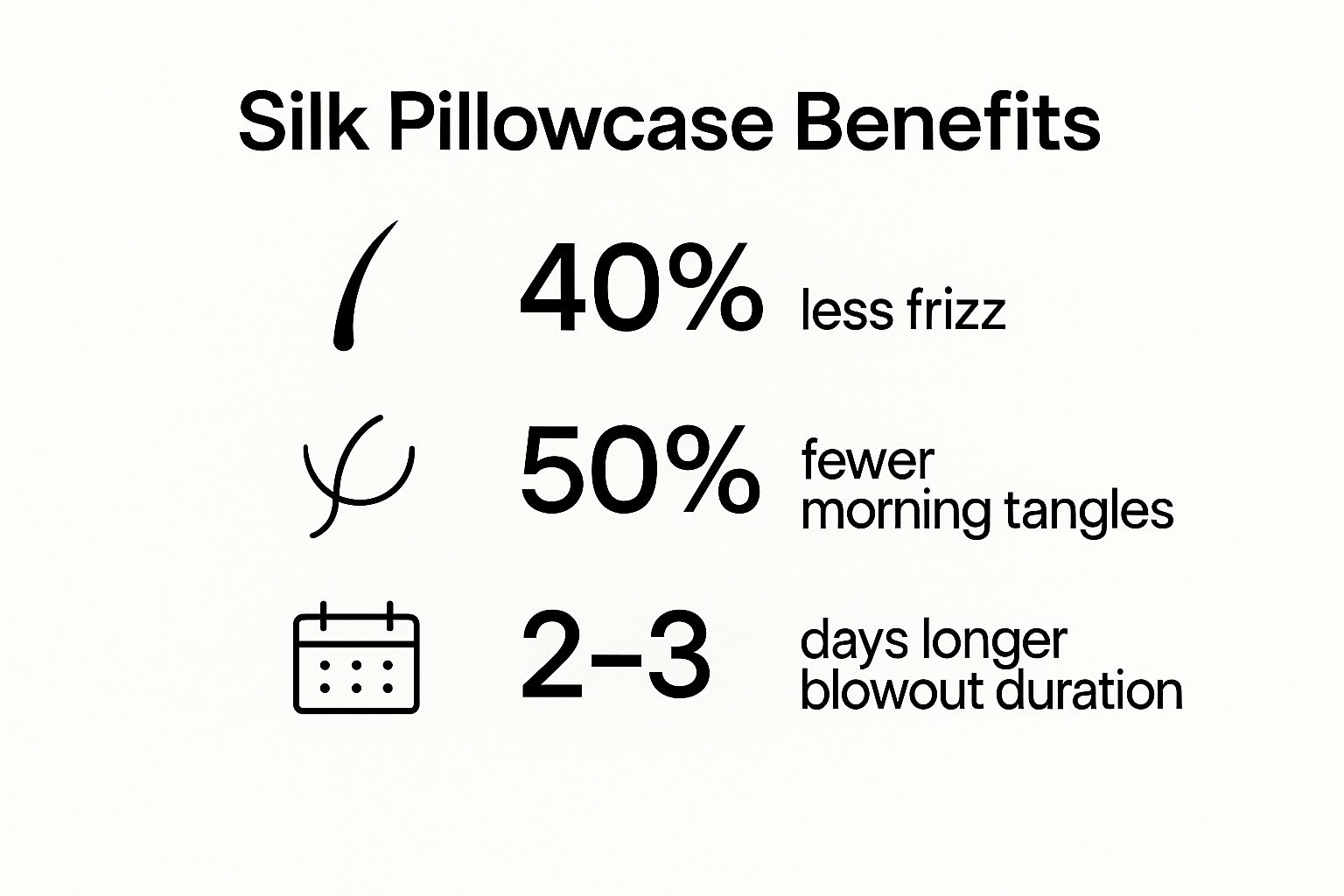 Silk Pillowcase Benefits

40% less frizz

50% fewer morning tangles

2–3 days longer blowout duration