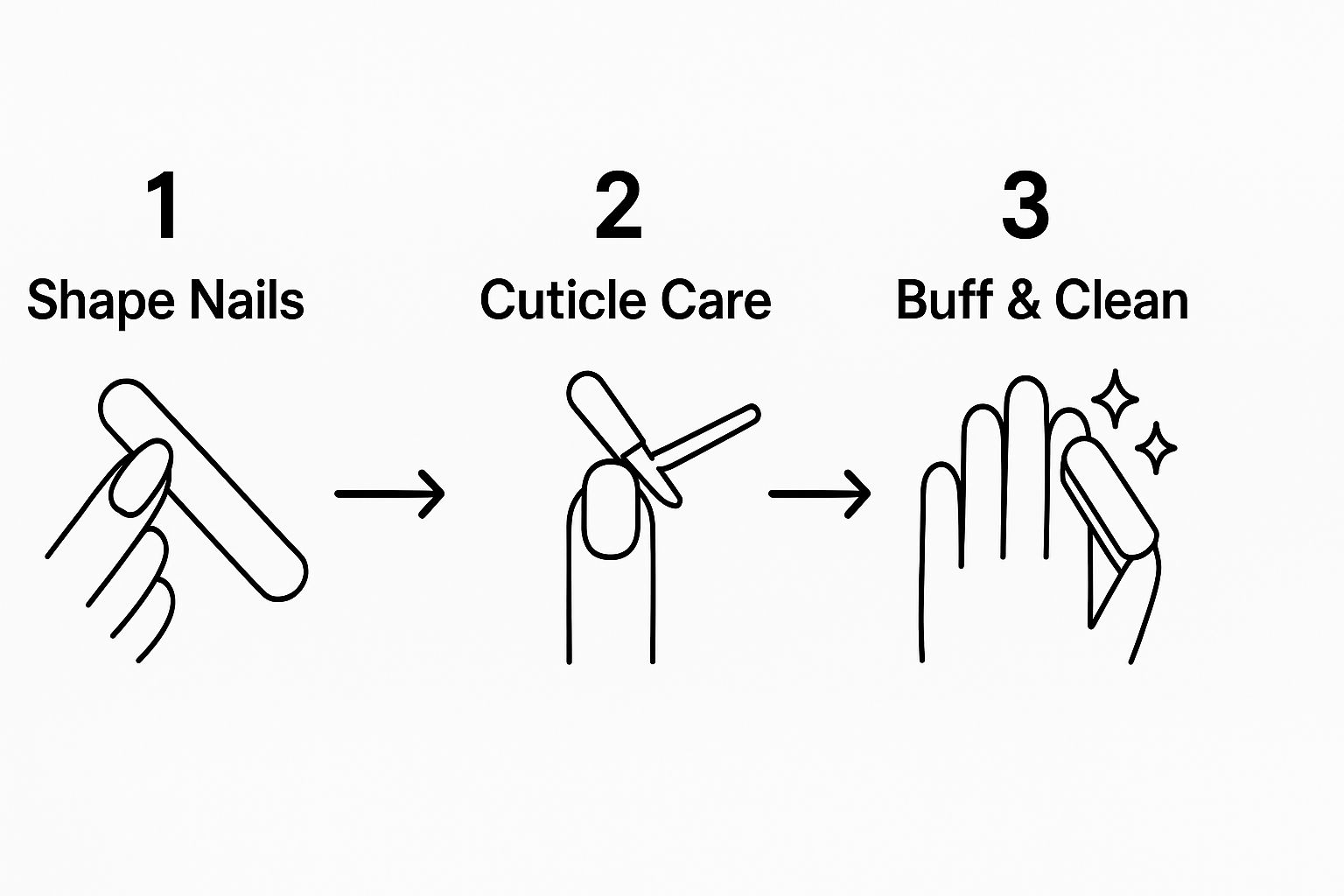 1
Shape Nails

2
Cuticle Care

3
Buff & Clean