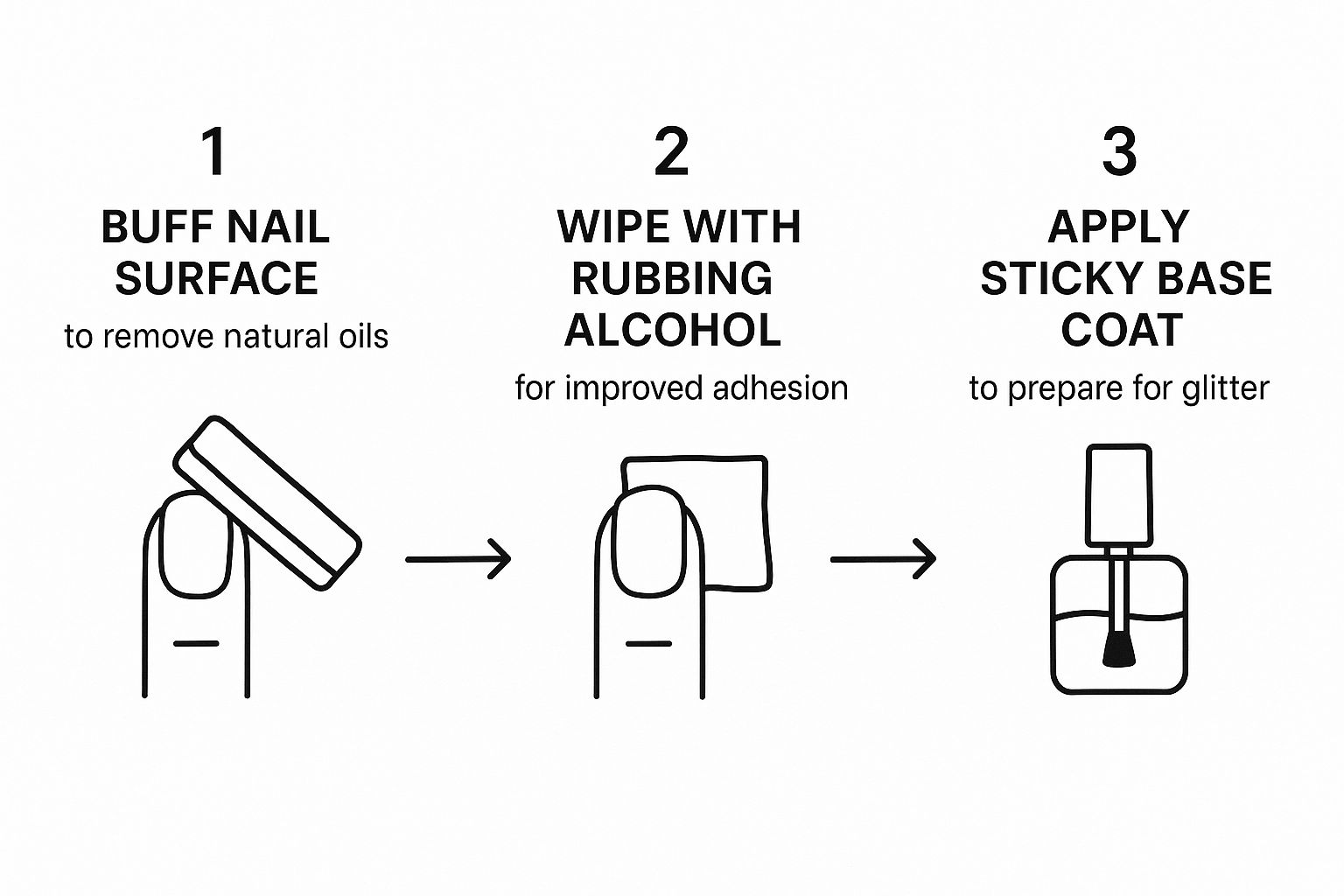 1

BUFF NAIL SURFACE

to remove natural oils

2

WIPE WITH RUBBING ALCOHOL

for improved adhesion

3

APPLY STICKY BASE COAT

to prepare for glitter