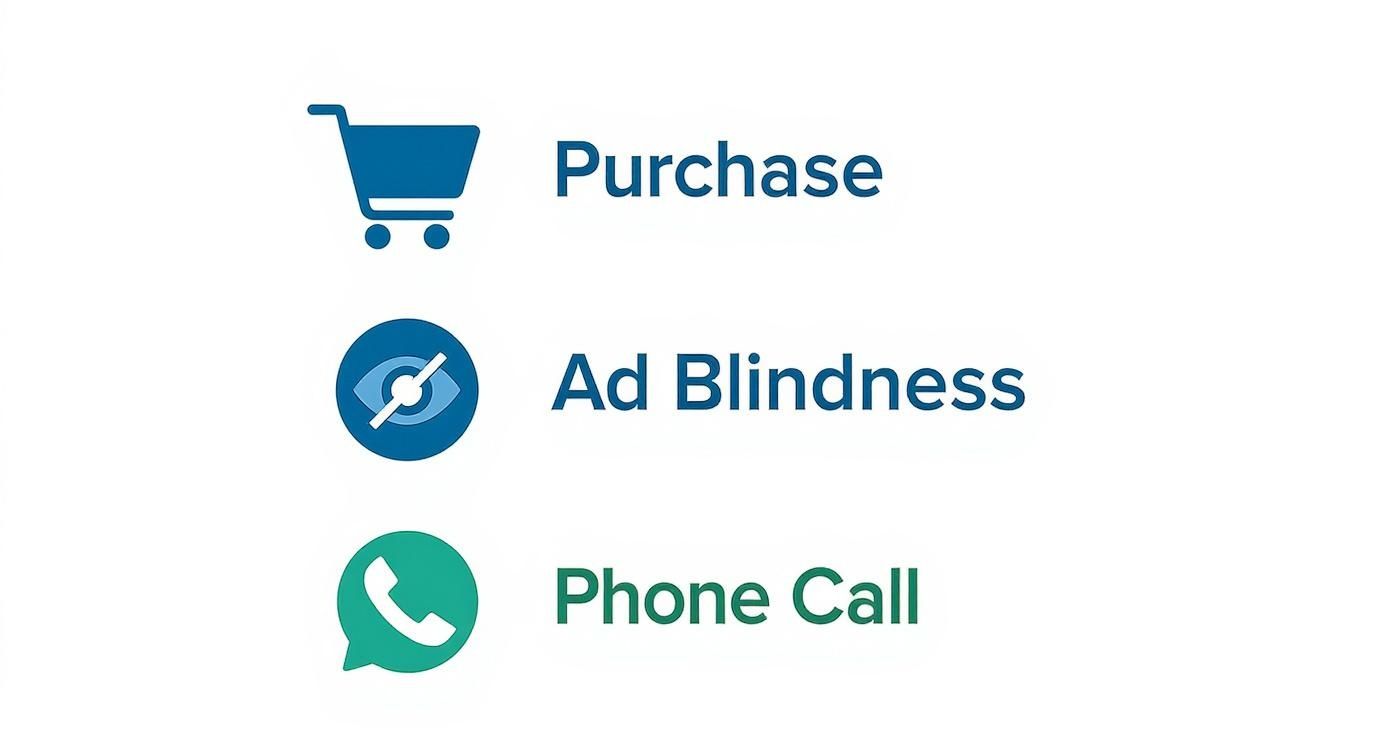 Purchase

Ad Blindness

Phone Call