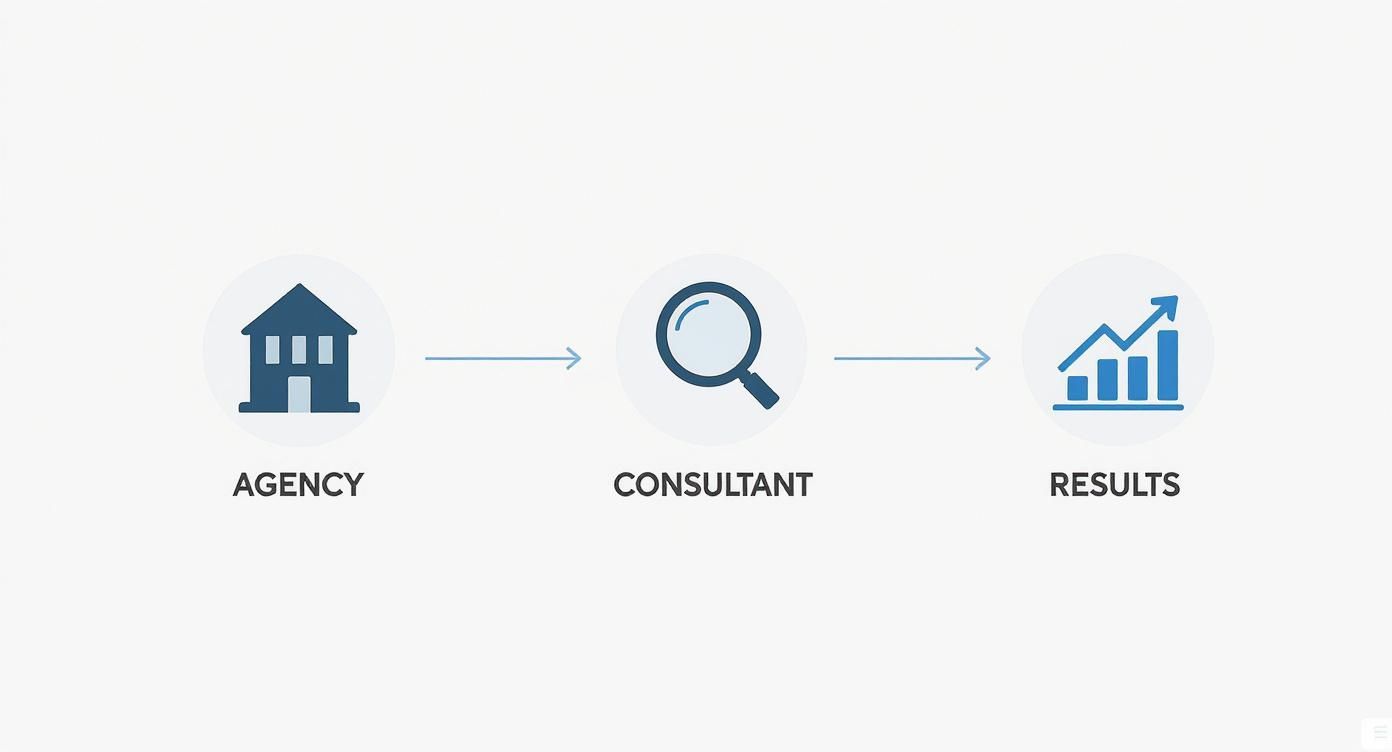 AGENCY

CONSULTANT

RESULTS