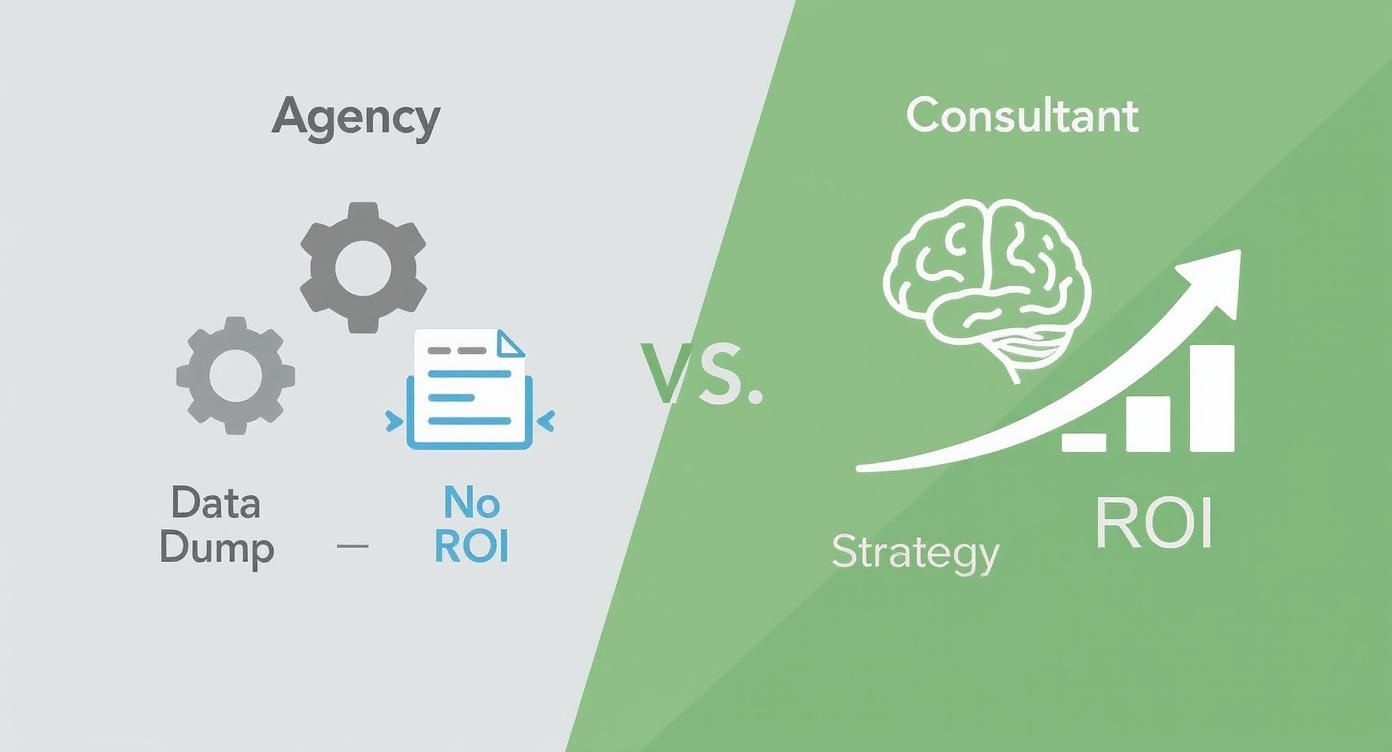 Agency

Data Dump — No ROI

VS.

Consultant

Strategy

ROI