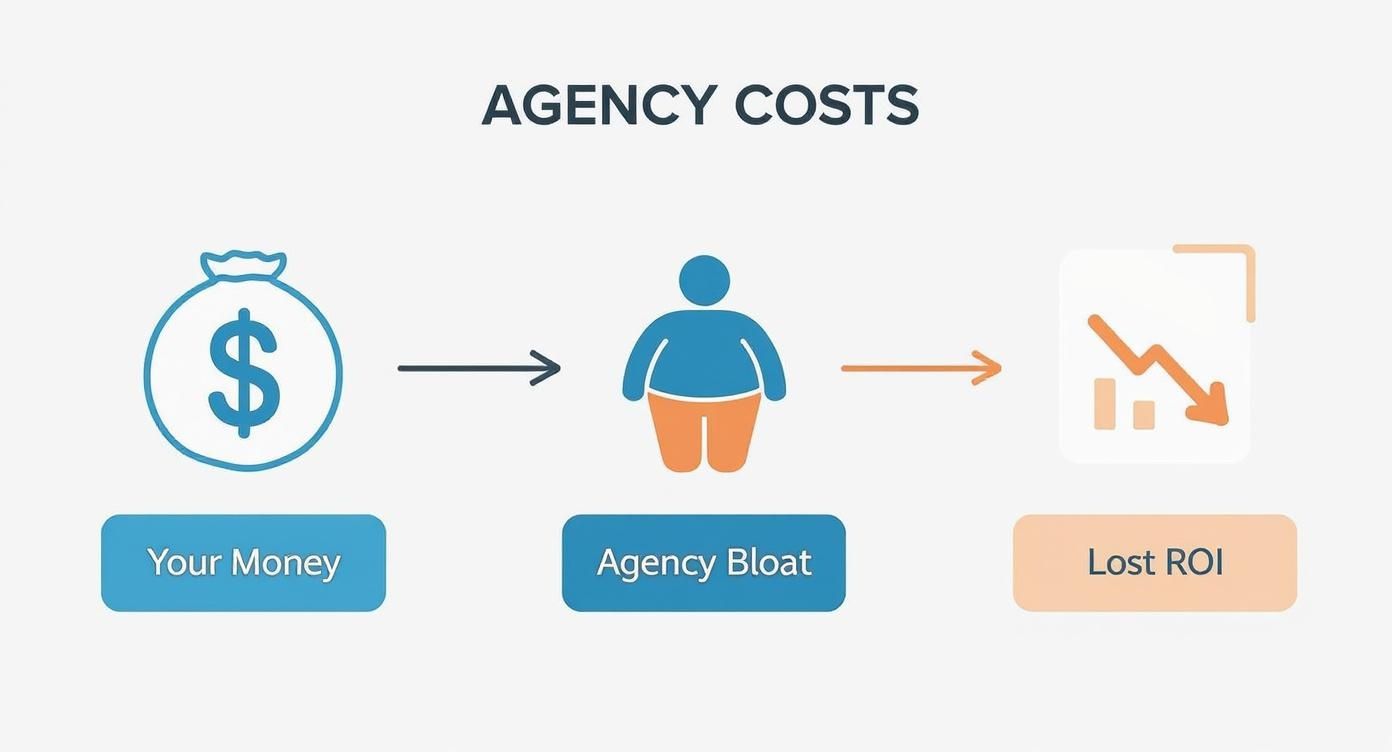 AGENCY COSTS

$

Your Money

Agency Bloat

Lost ROI