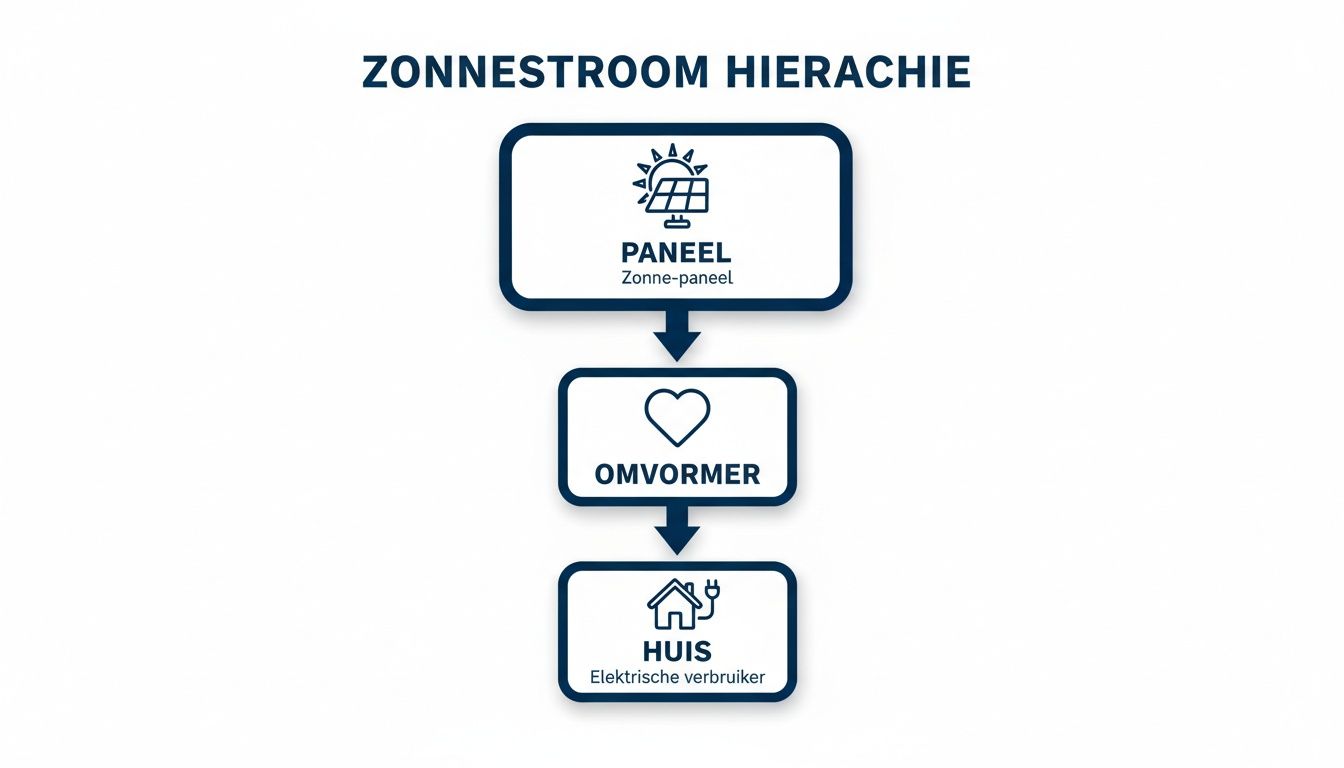 ZONNESTROOM HIERACHIE

PANEEL
Zonne-paneel

OMVORMER

HUIS
Elektrische verbruiker