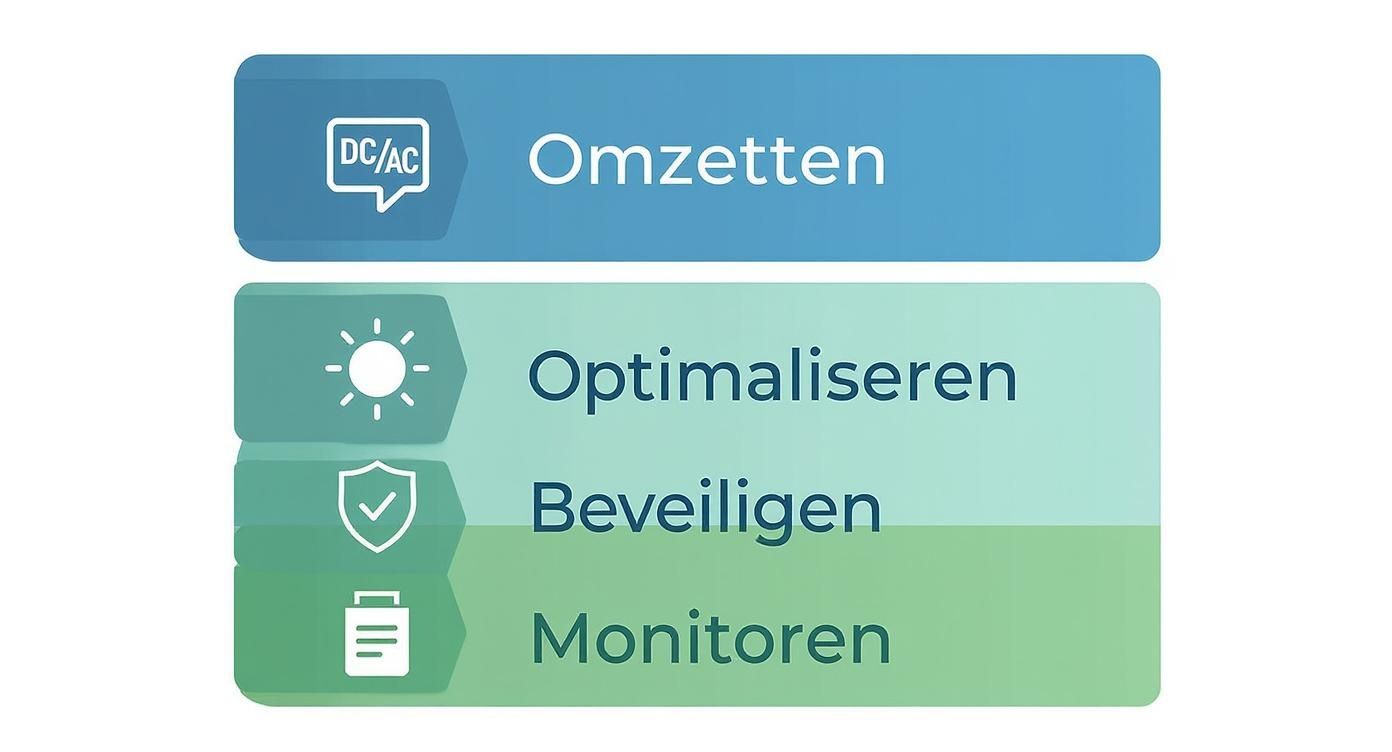 DC/AC

Omzetten

Optimaliseren

Beveiligen

Monitoren