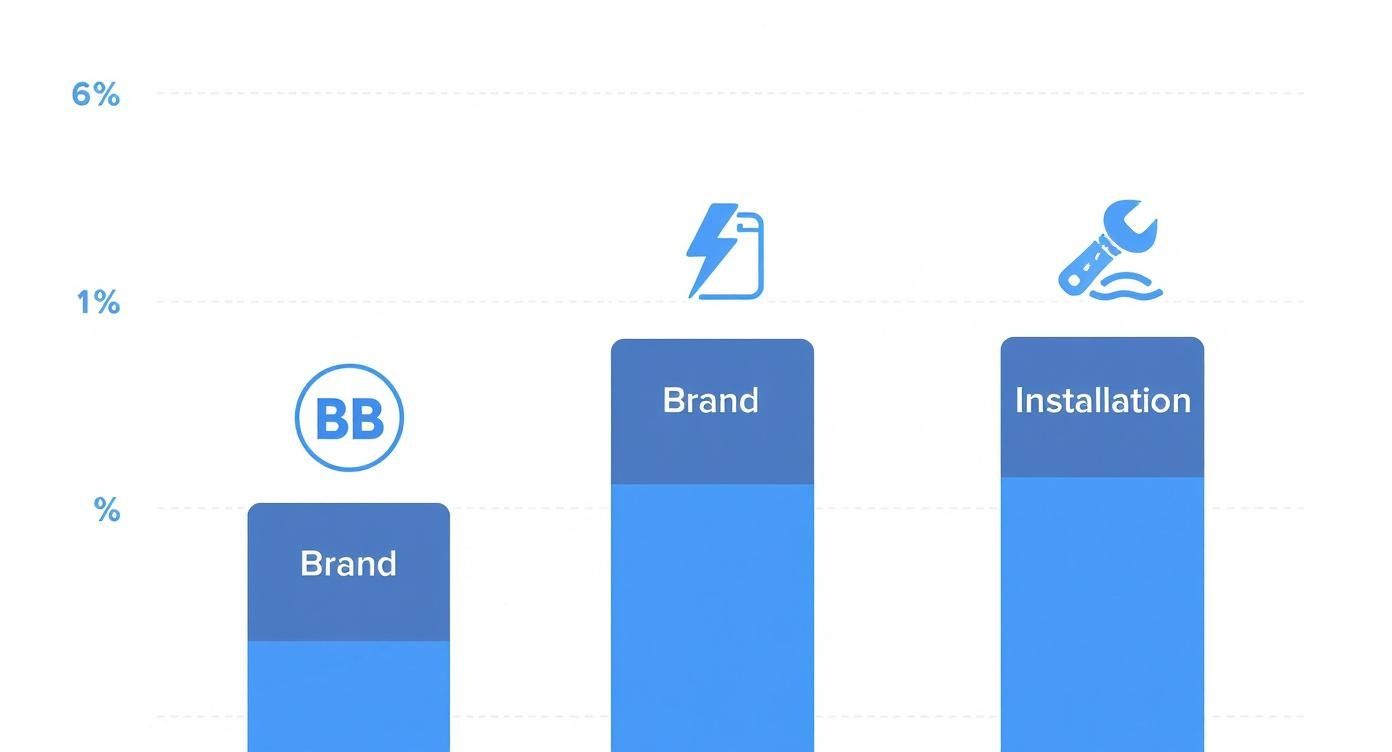 6%

1%

%

BB

Brand

Brand

Installation