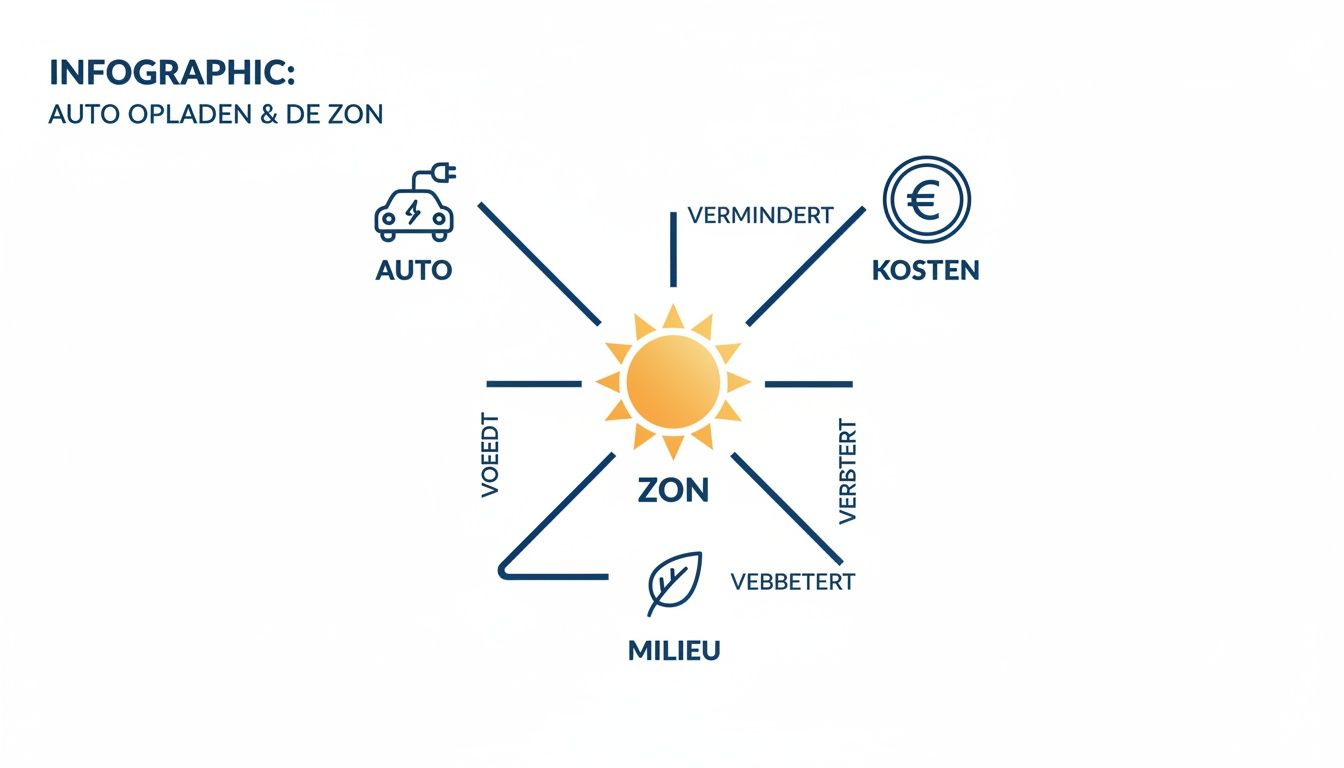 INFOGRAPHIC:
AUTO OPLADEN & DE ZON

AUTO

VERMINDERT

KOSTEN

VOEEDT

ZON

VERBTERT

VEBBETERT

MILIEU