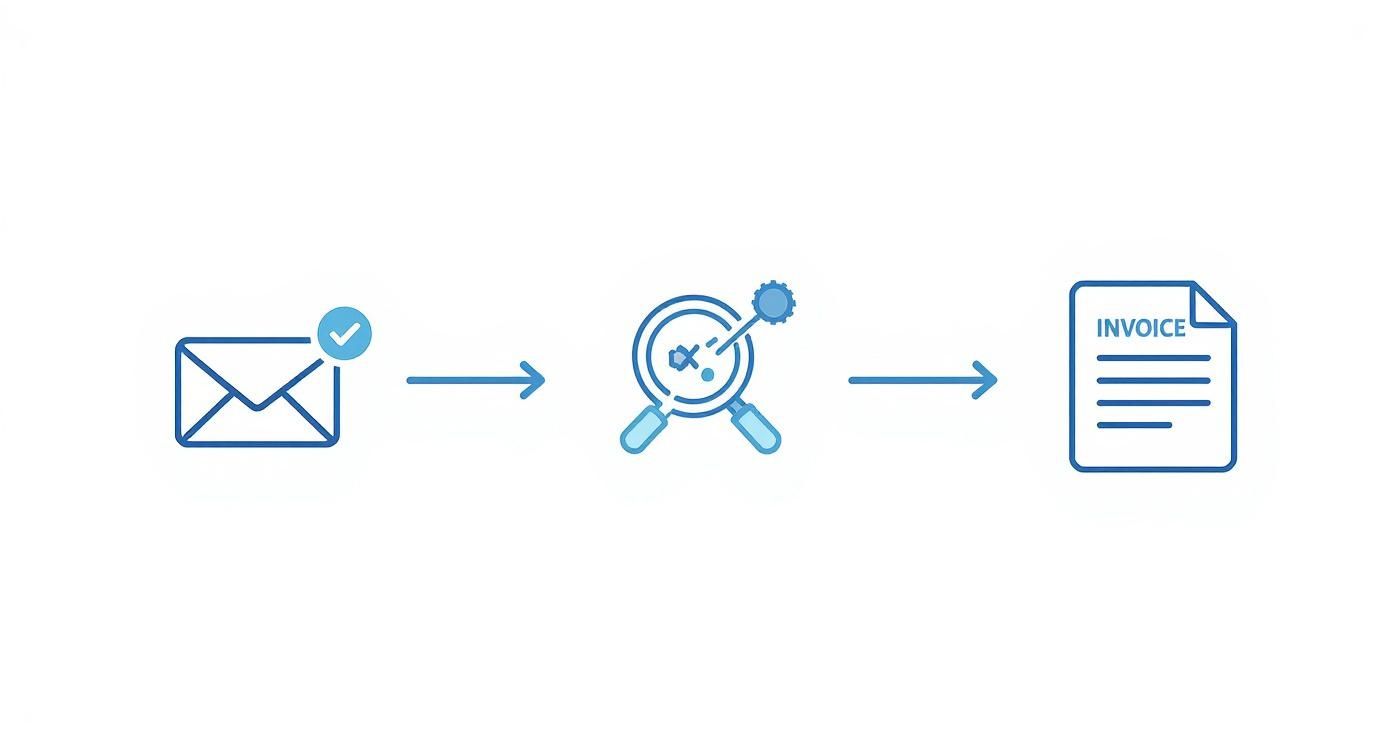 INVOICE