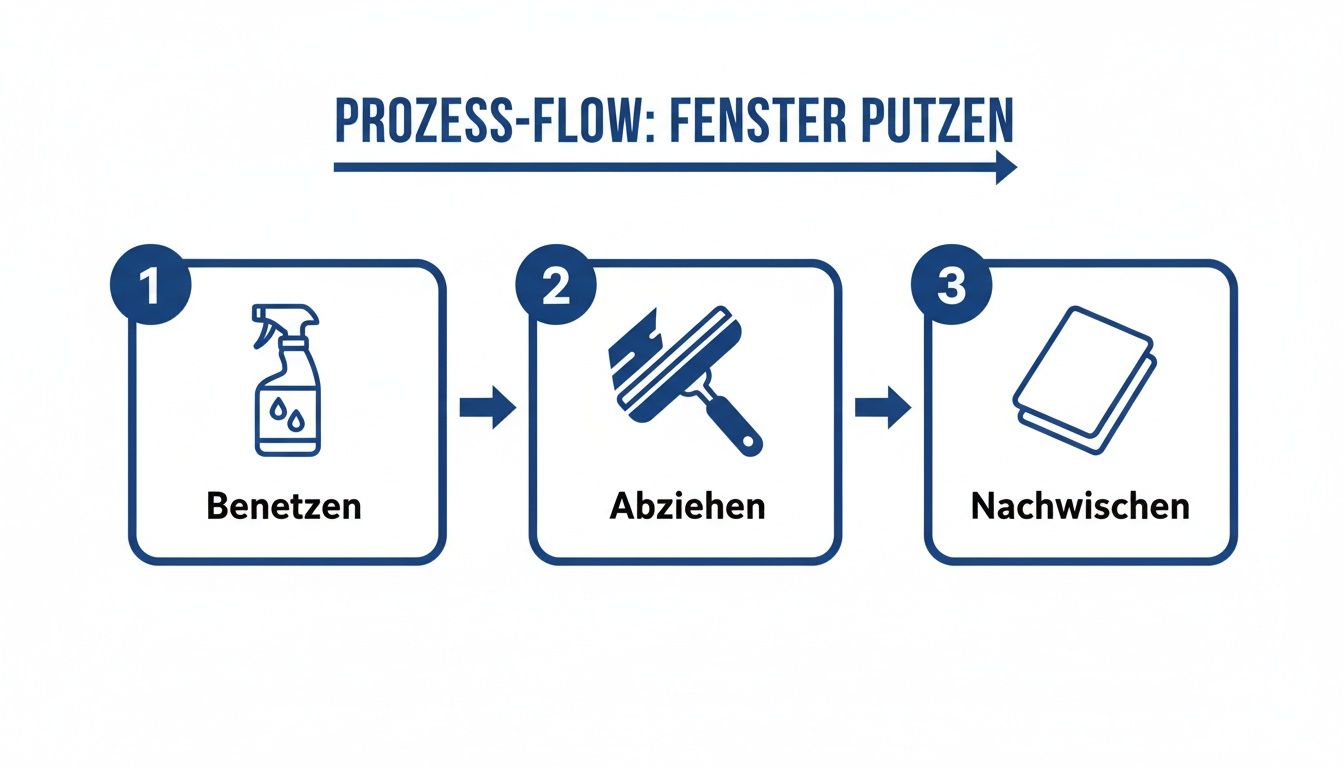 PROZESS-FLOW: FENSTER PUTZEN

1
Benetzen

2
Abziehen

3
Nachwischen