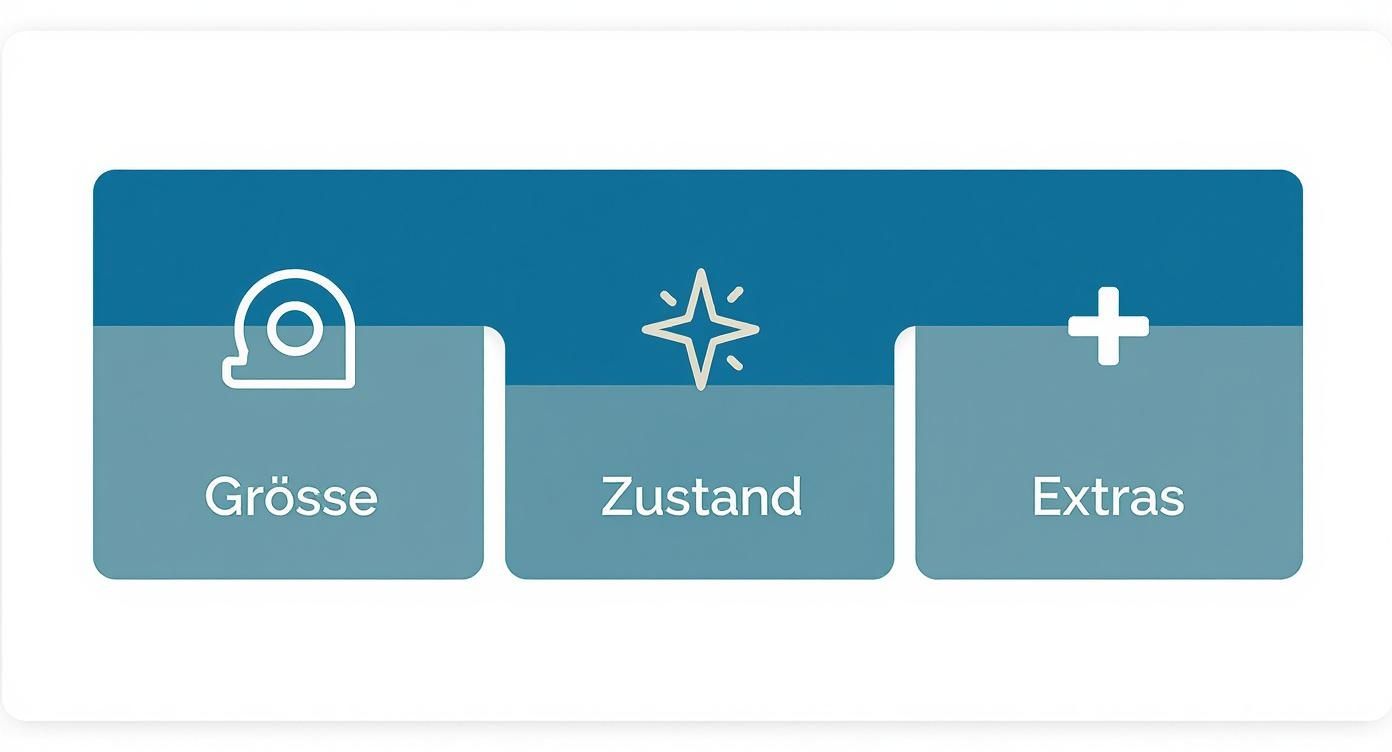 Grösse

Zustand

Extras