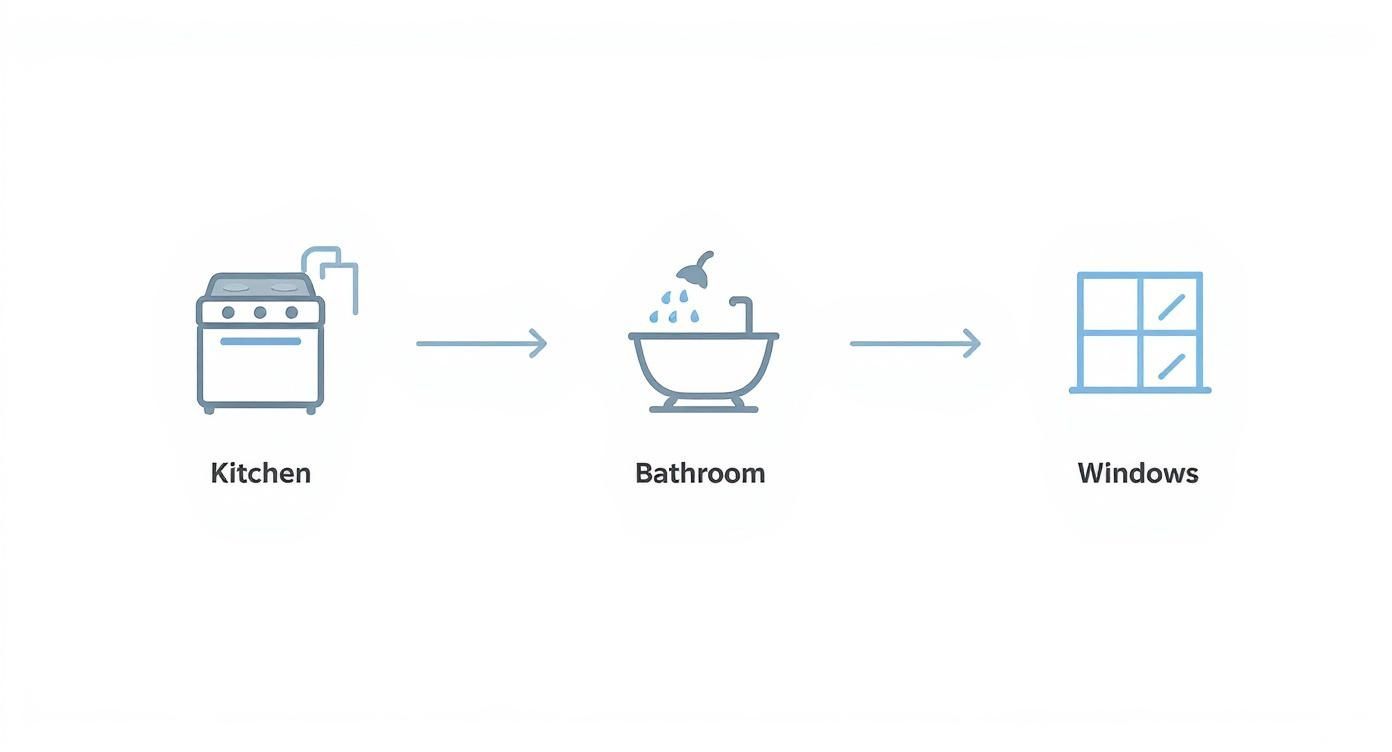 Kitchen

Bathroom

Windows