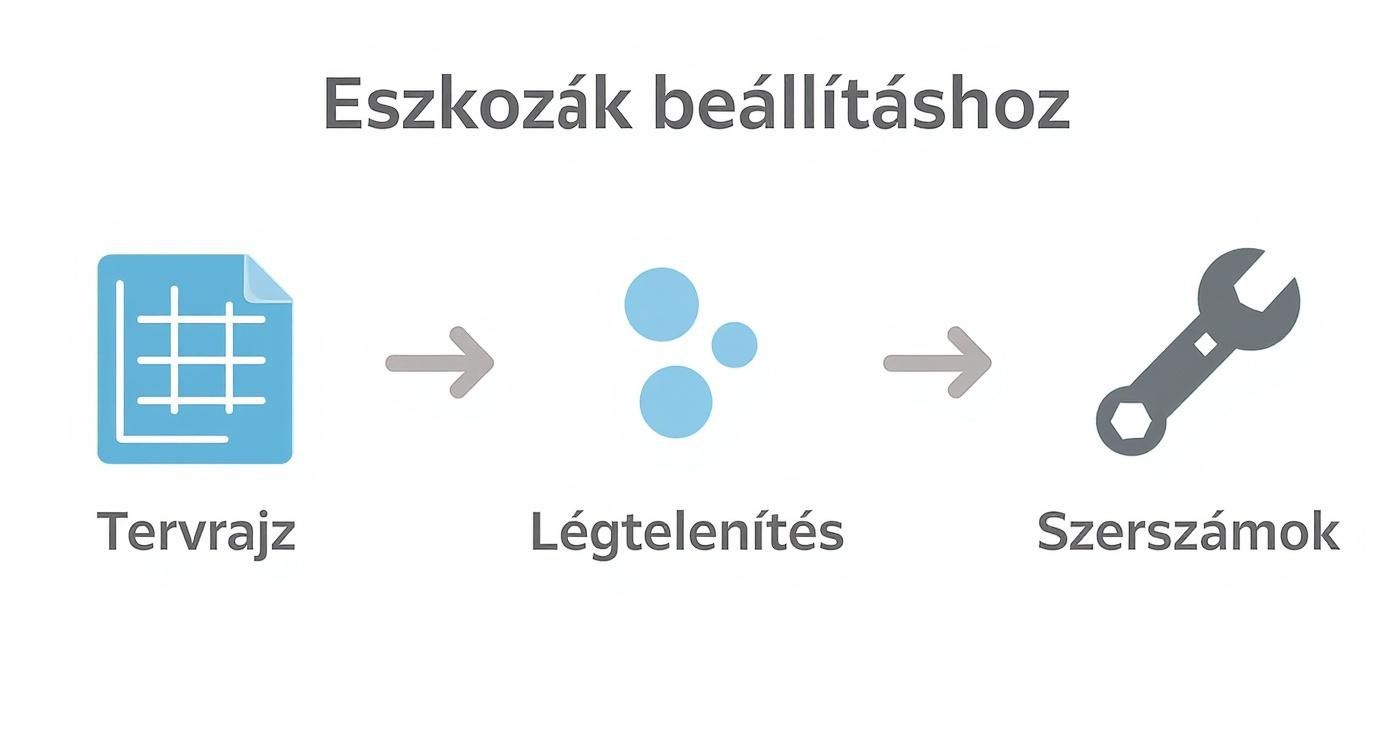 Eszkozák beállításhoz

Tervrajz

Légtelenítés

Szerszámok