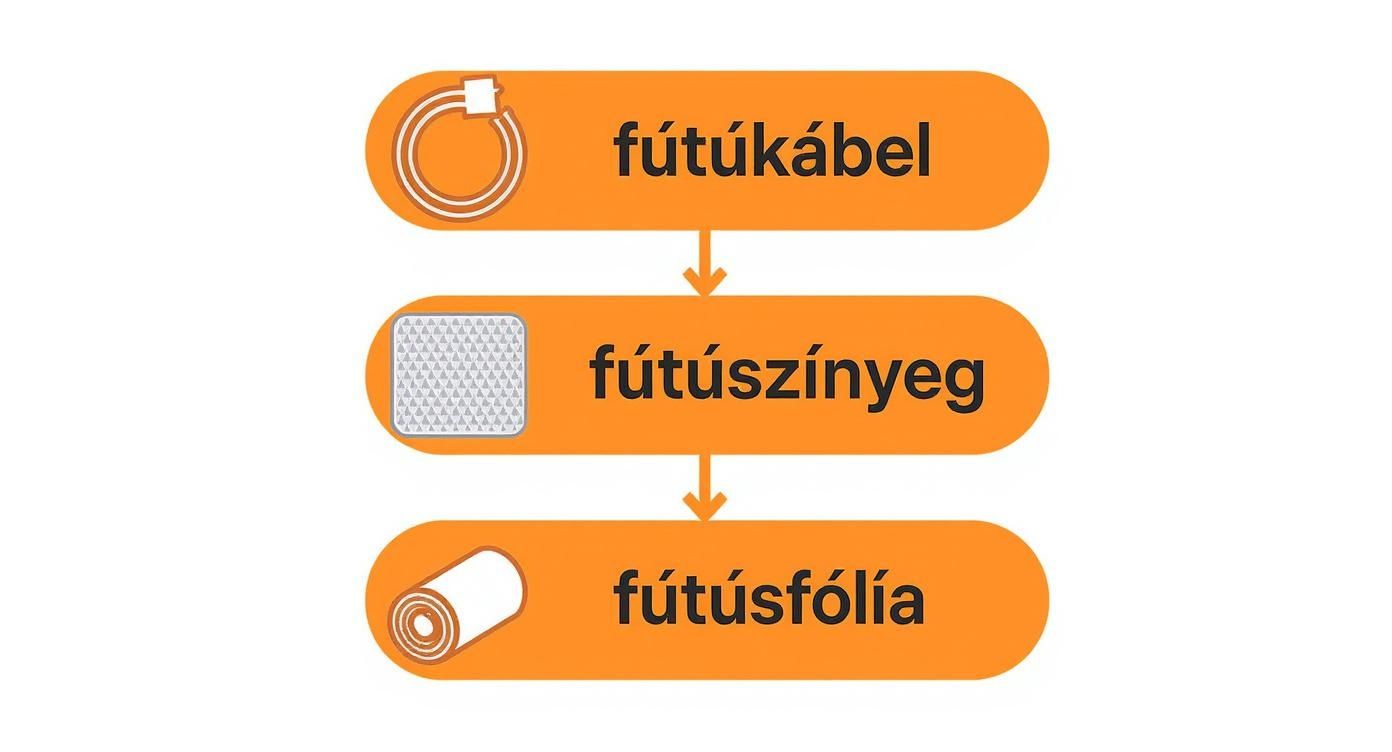 fútúkábel

fútúszínyeg

fútúsfólía