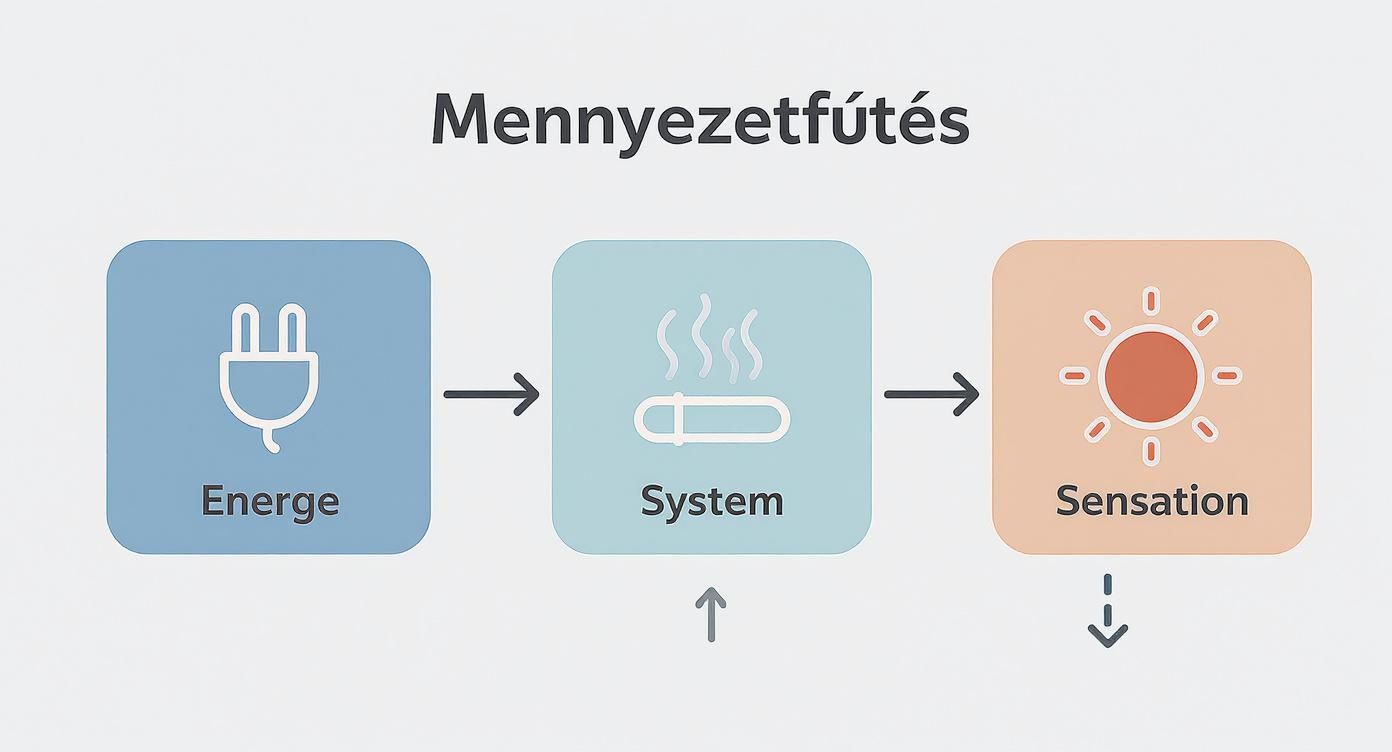 Mennyezetfútés

Energe

System

Sensation