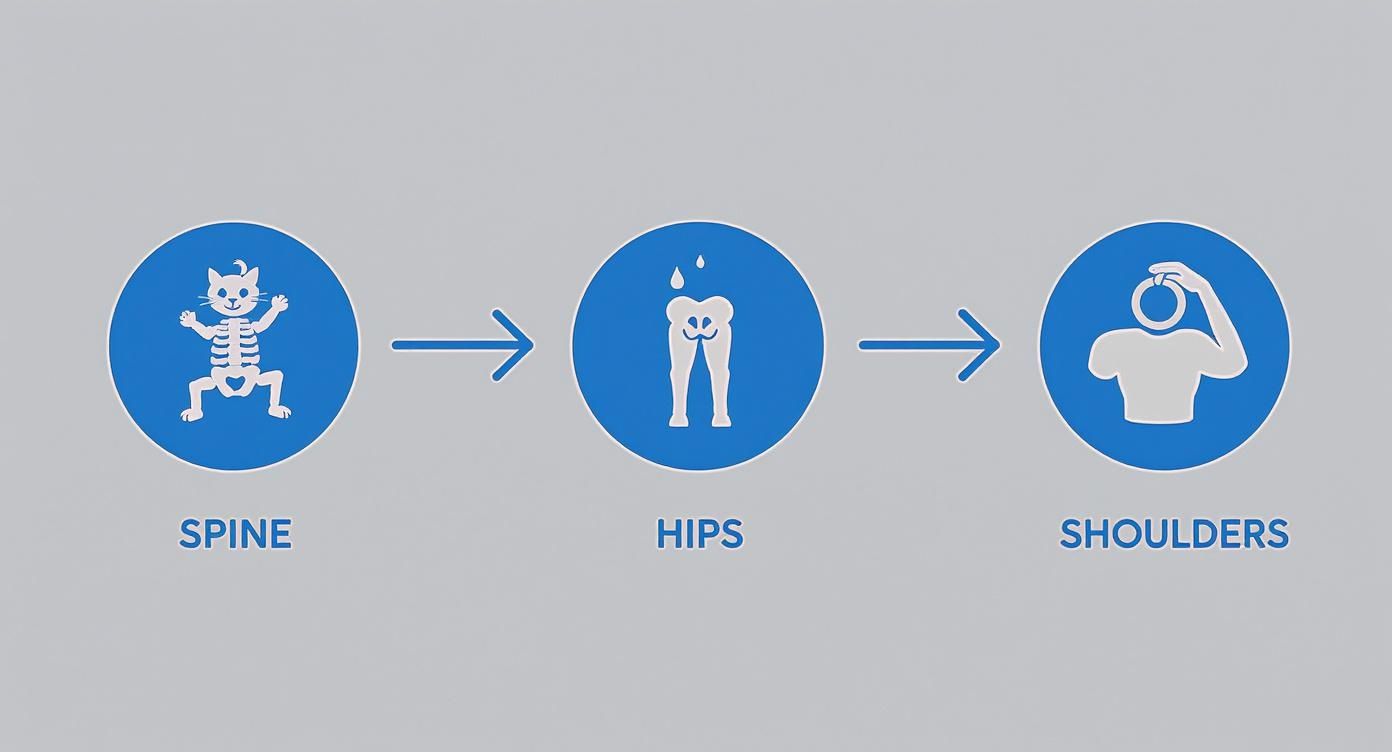 SPINE

HIPS

SHOULDERS