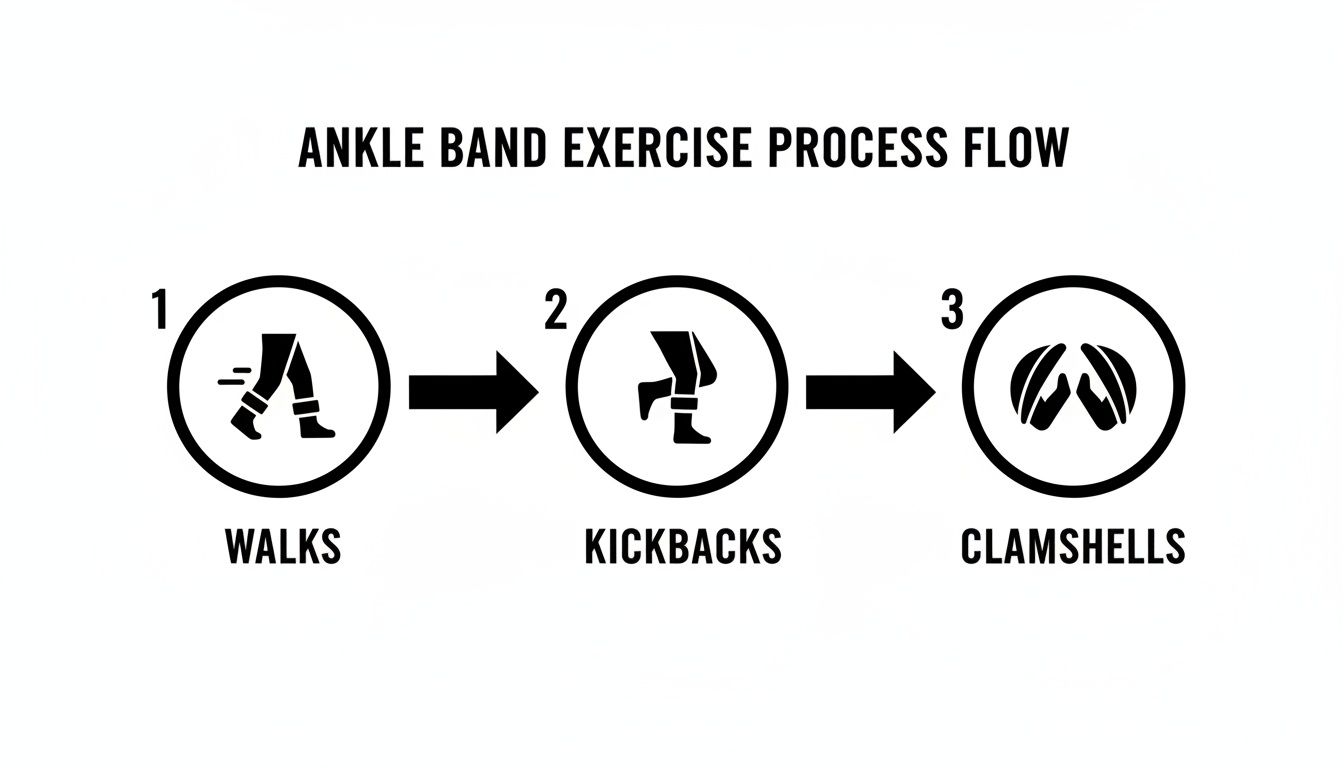 ANKLE BAND EXERCISE PROCESS FLOW

1

WALKS

2

KICKBACKS

3

CLAMSHELLS