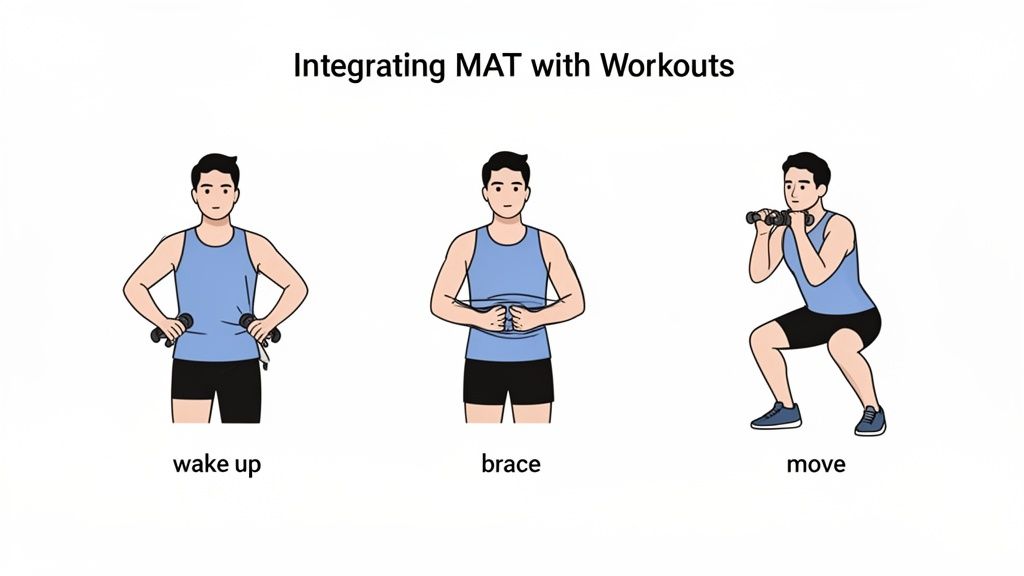 Integrating MAT with Workouts

wake up

brace

move