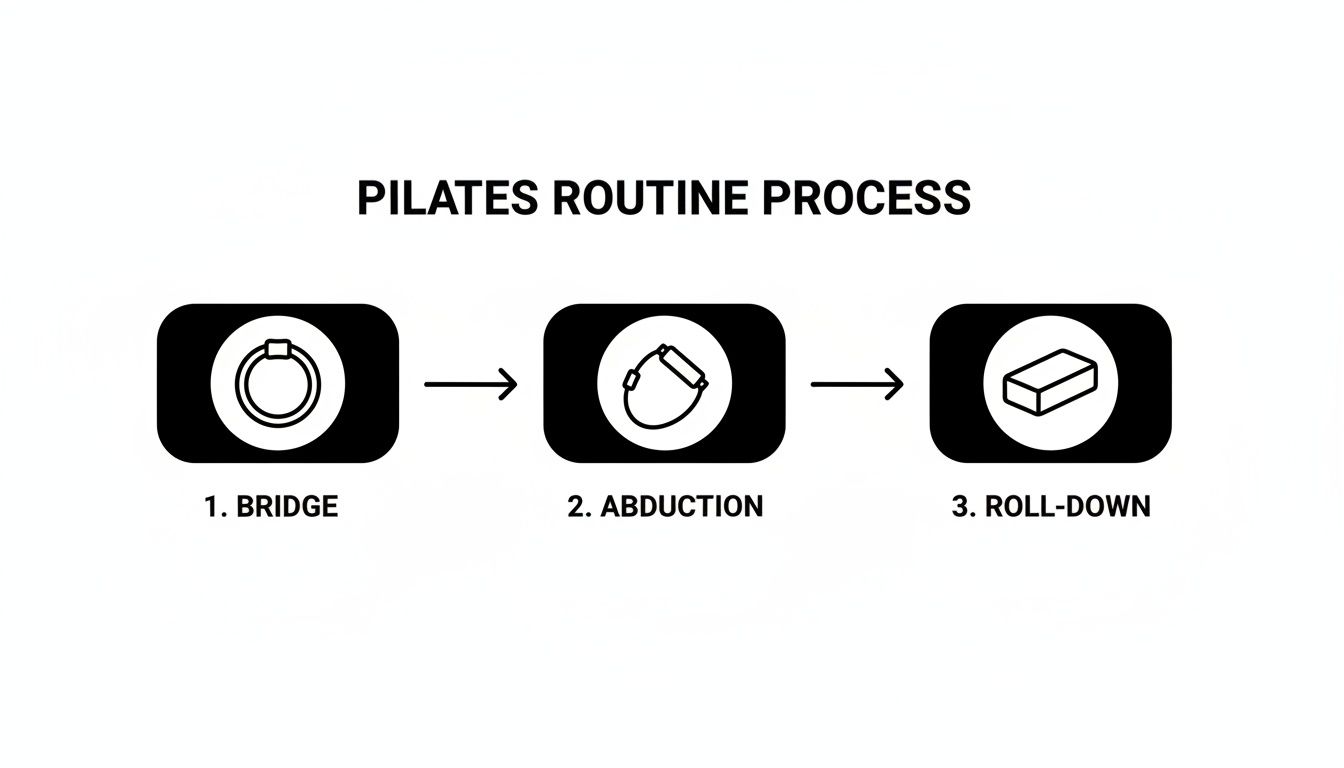 PILATES ROUTINE PROCESS

1. BRIDGE

2. ABDUCTION

3. ROLL-DOWN