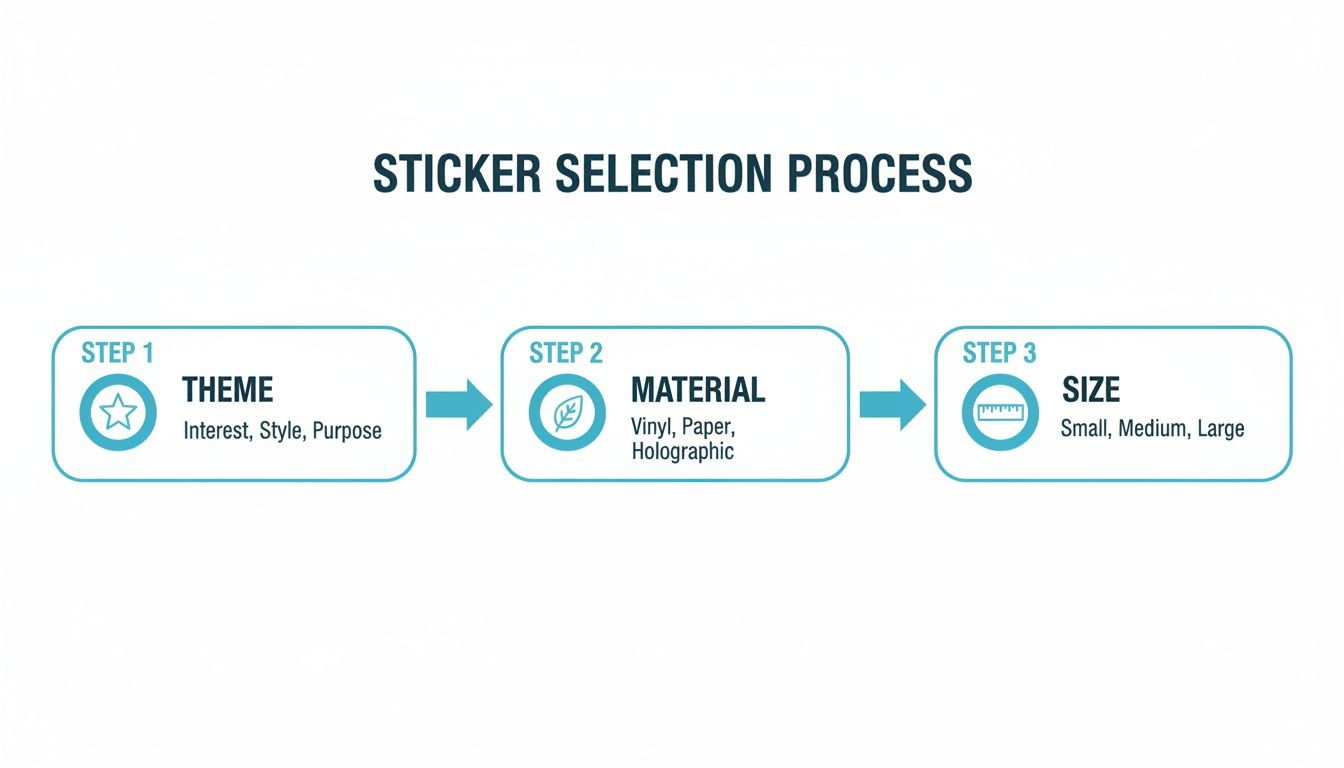 STICKER SELECTION PROCESS

STEP 1
THEME
Interest, Style, Purpose

STEP 2
MATERIAL
Vinyl, Paper, Holographic

STEP 3
SIZE
Small, Medium, Large