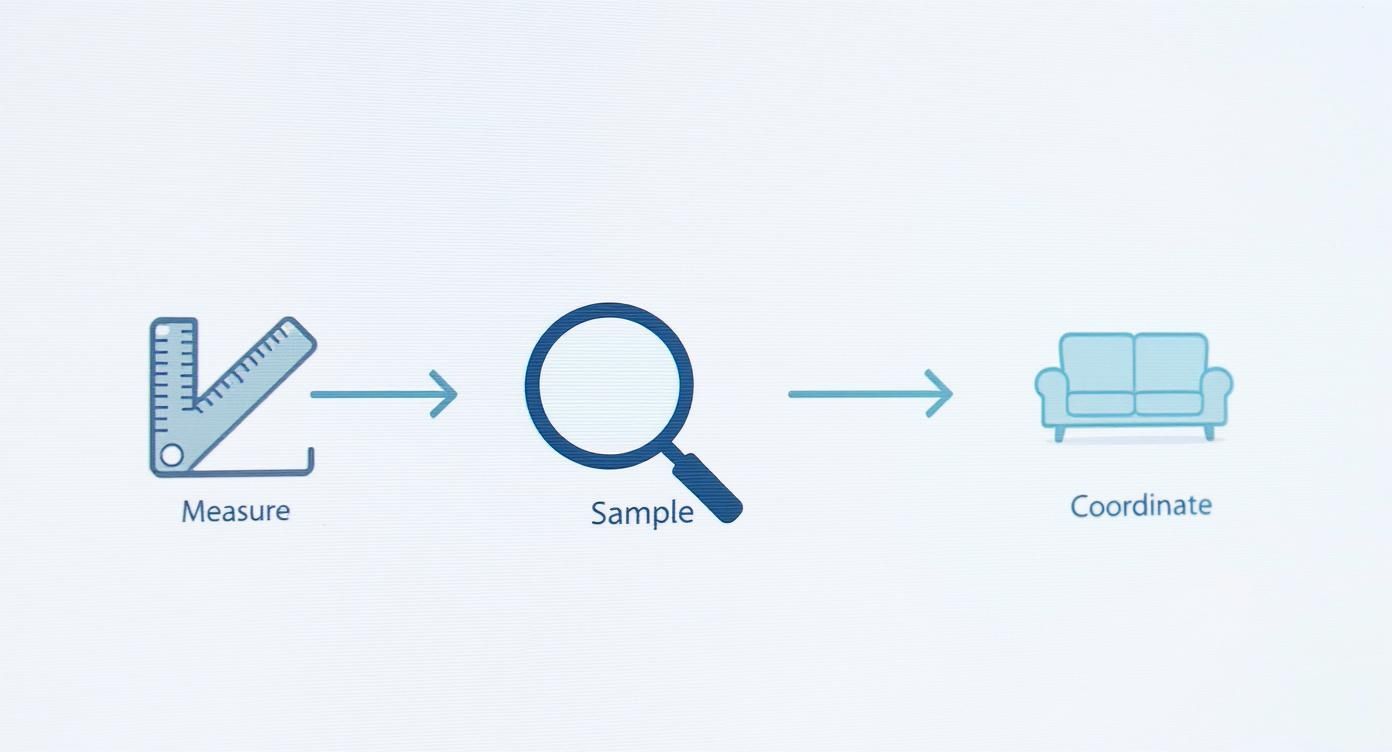 Measure

Sample

Coordinate