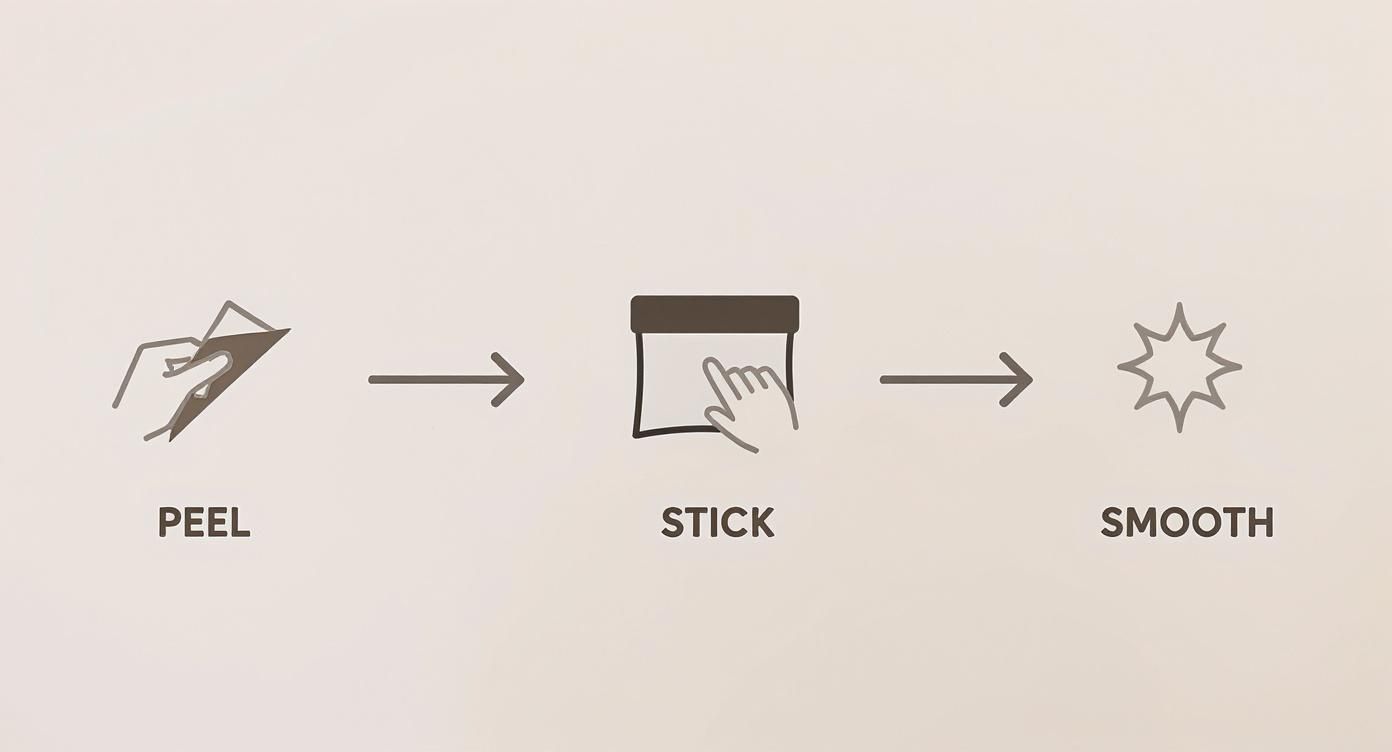 PEEL

STICK

SMOOTH