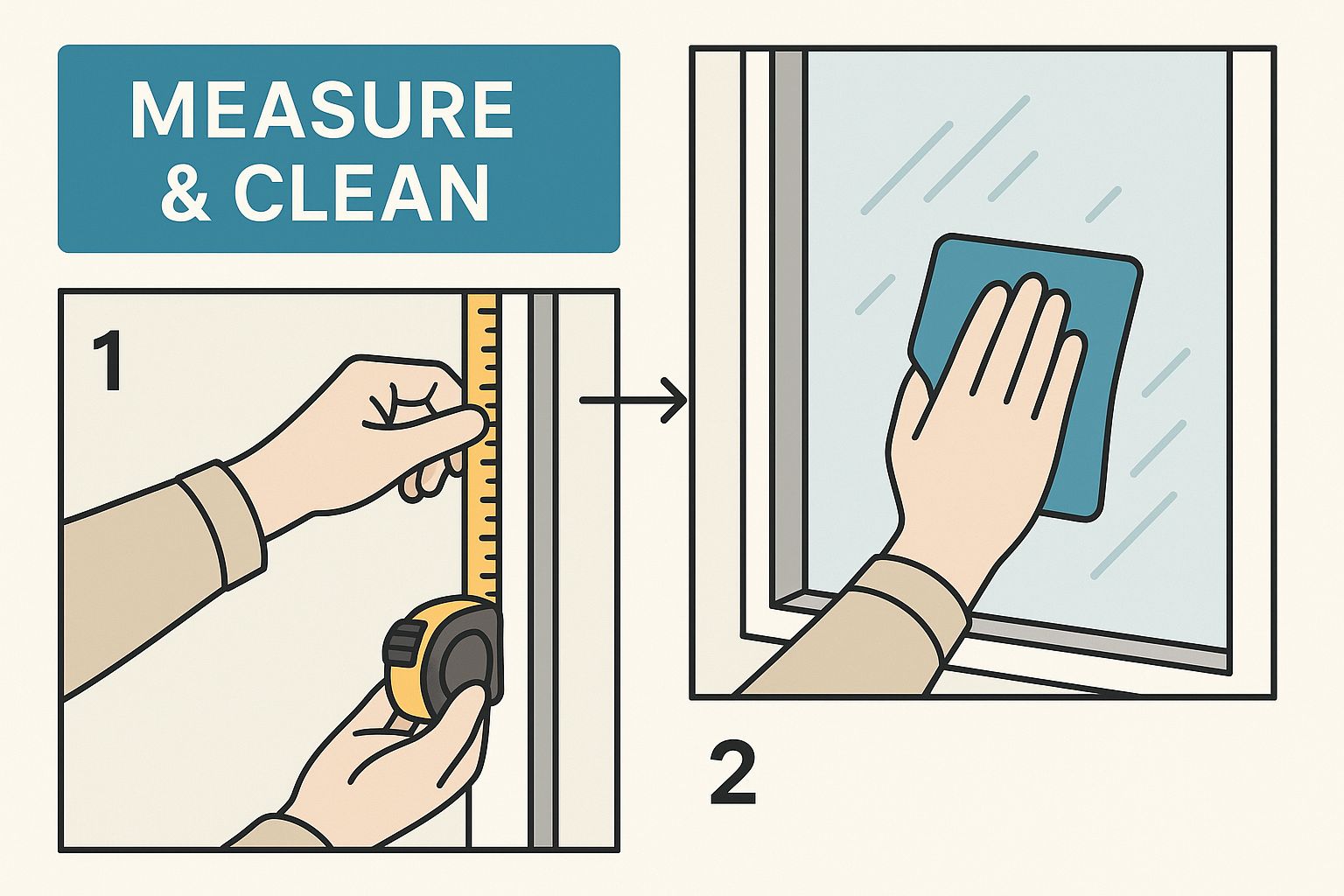 MEASURE & CLEAN

1

2