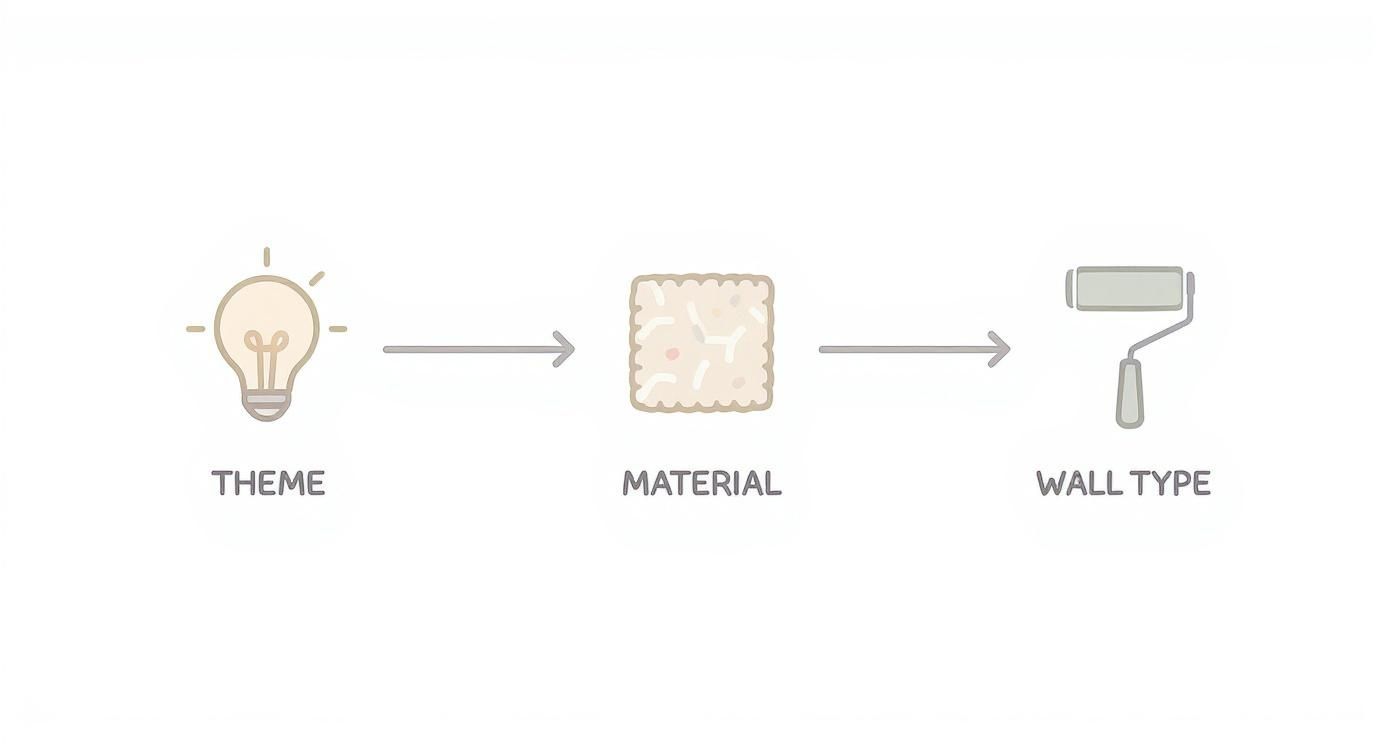 THEME

MATERIAL

WALL TYPE