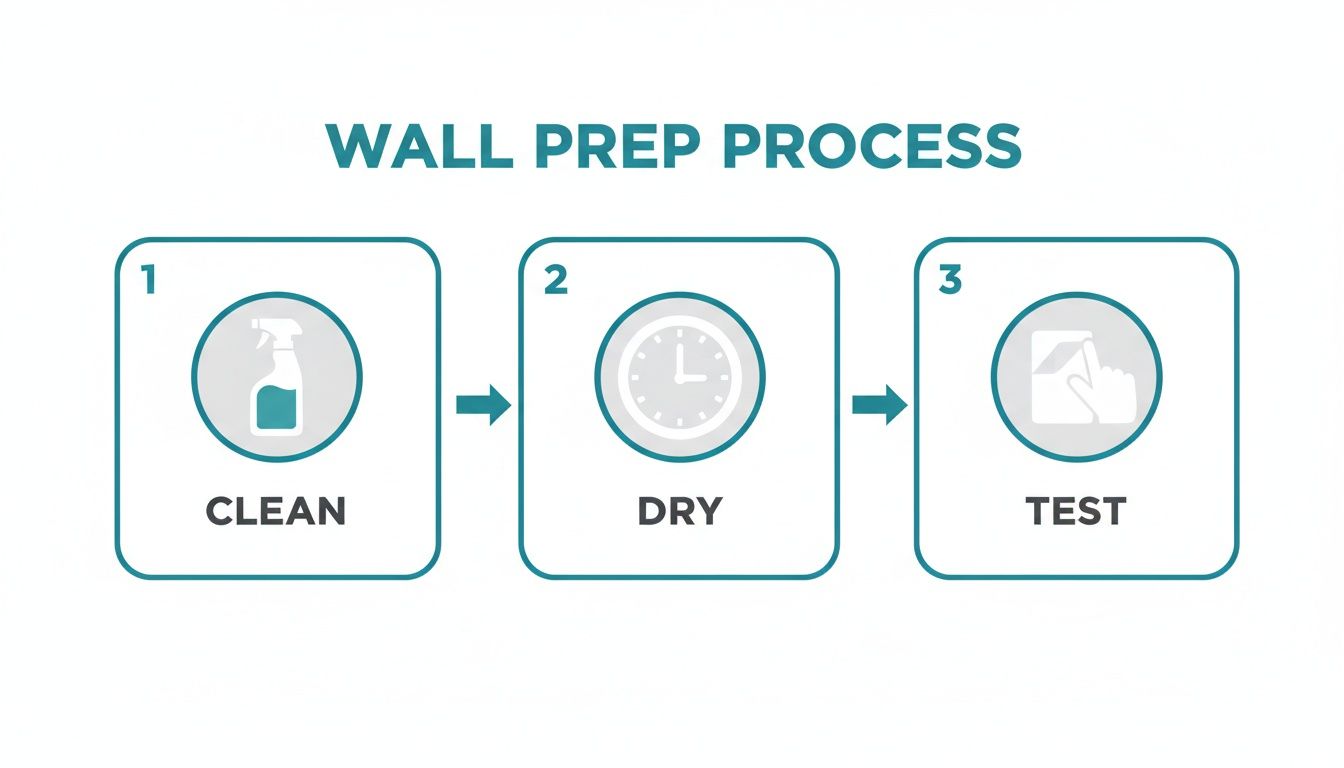 WALL PREP PROCESS

1

CLEAN

2

DRY

3

TEST