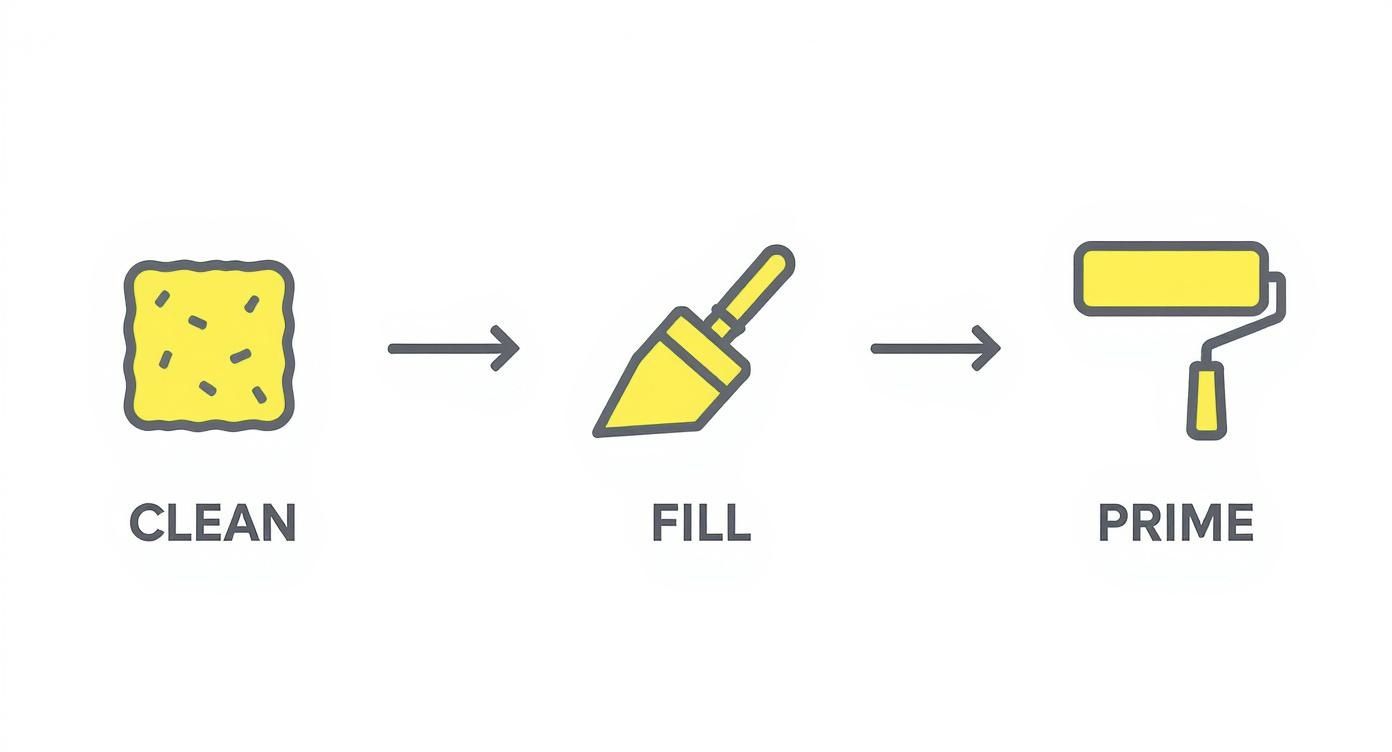 CLEAN

FILL

PRIME