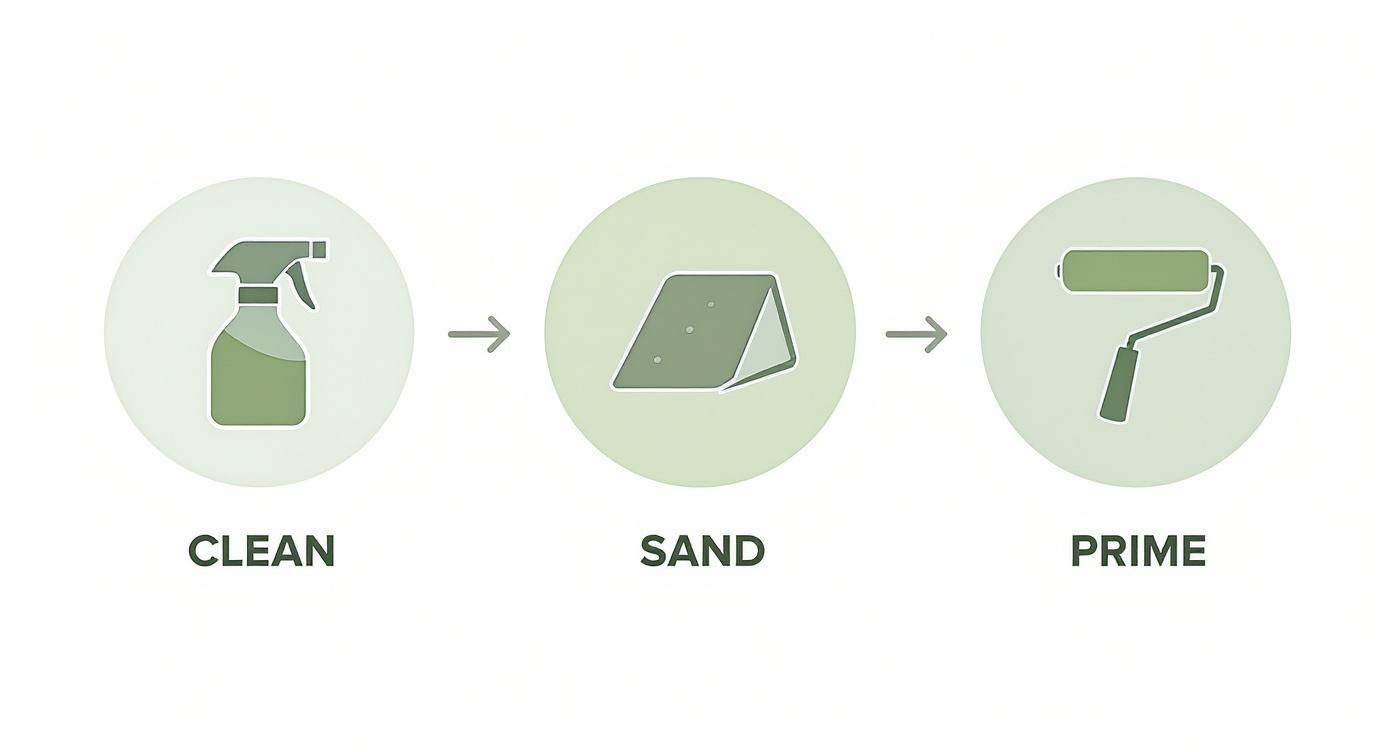 CLEAN

SAND

PRIME