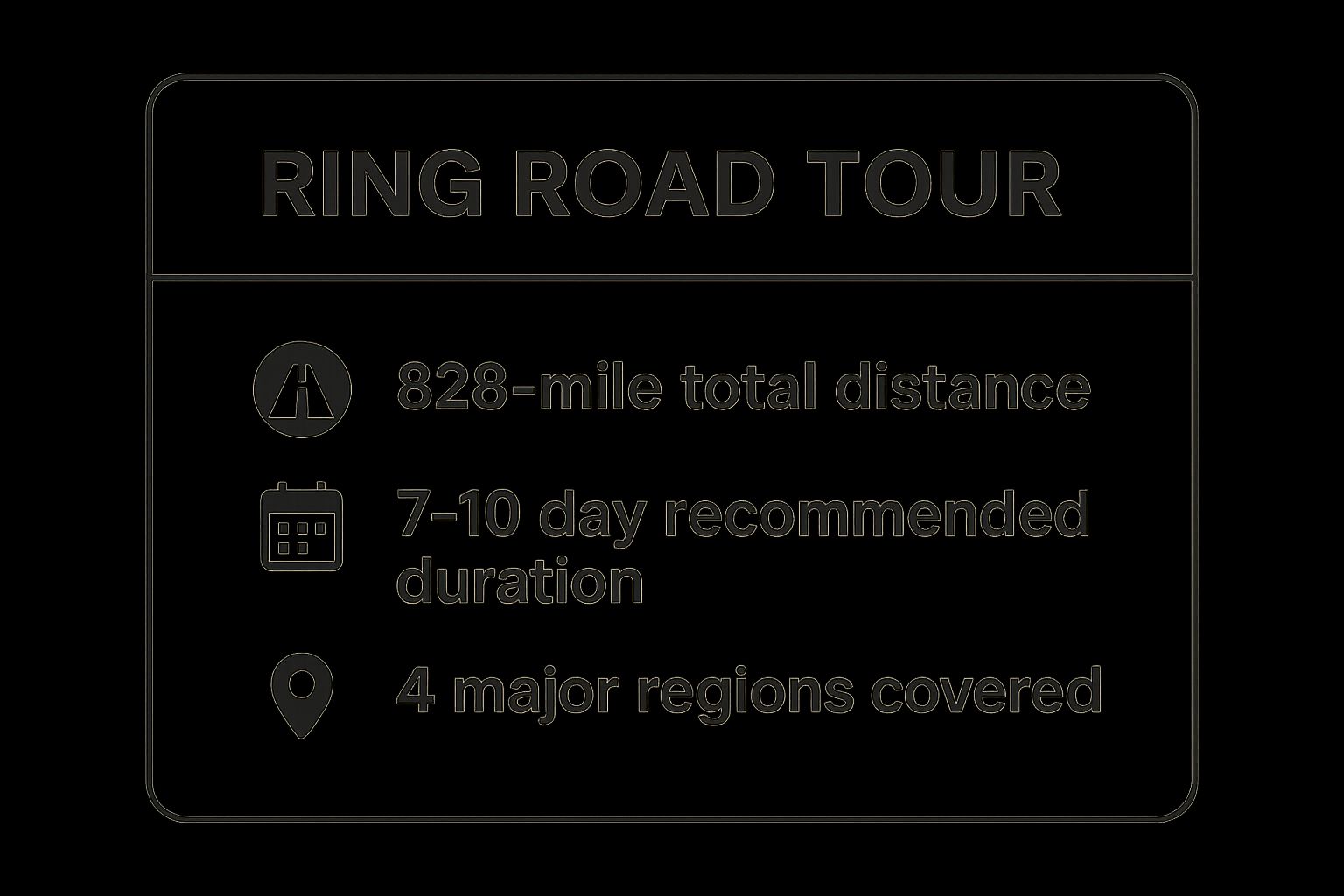 RING ROAD TOUR

828-mile total distance

7-10 day recommended duration

4 major regions covered