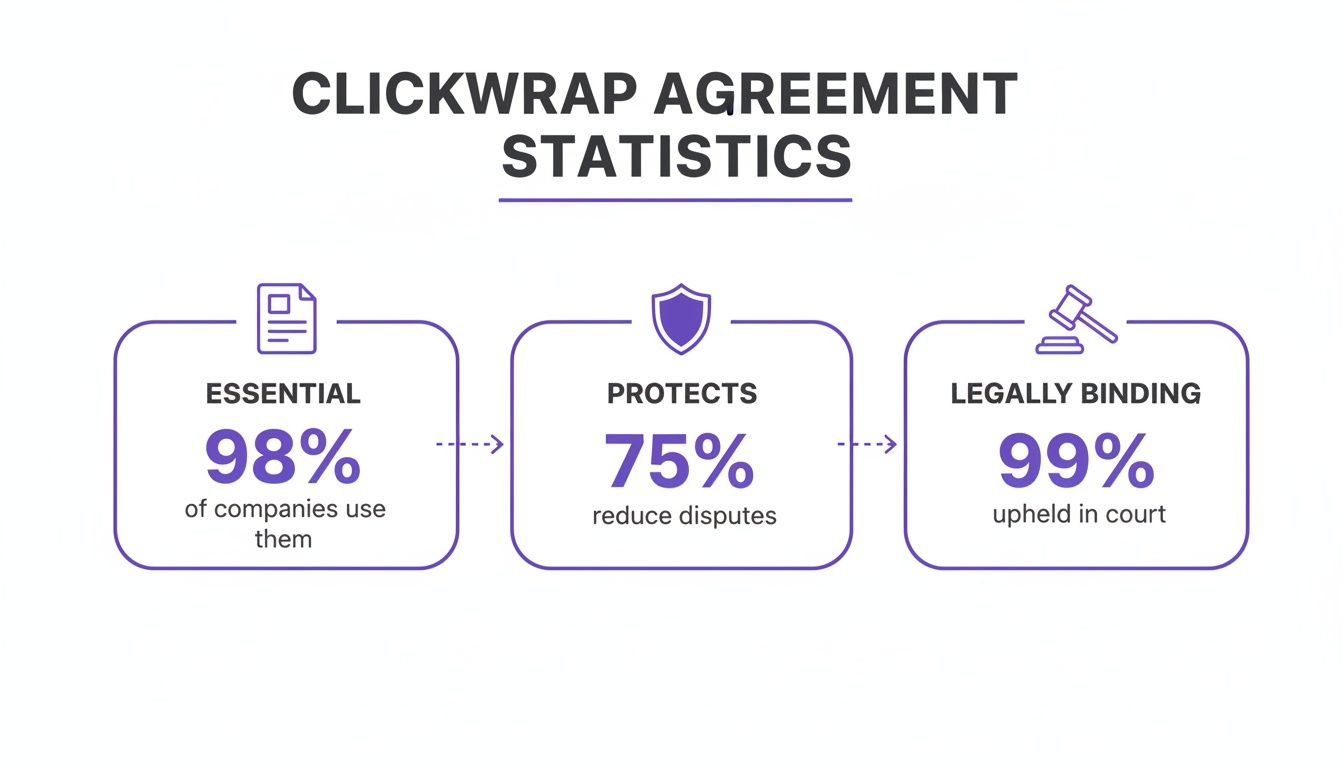 CLICKWRAP AGREEMENT STATISTICS

ESSENTIAL
98%
of companies use them

PROTECTS
75%
reduce disputes

LEGALLY BINDING
99%
upheld in court