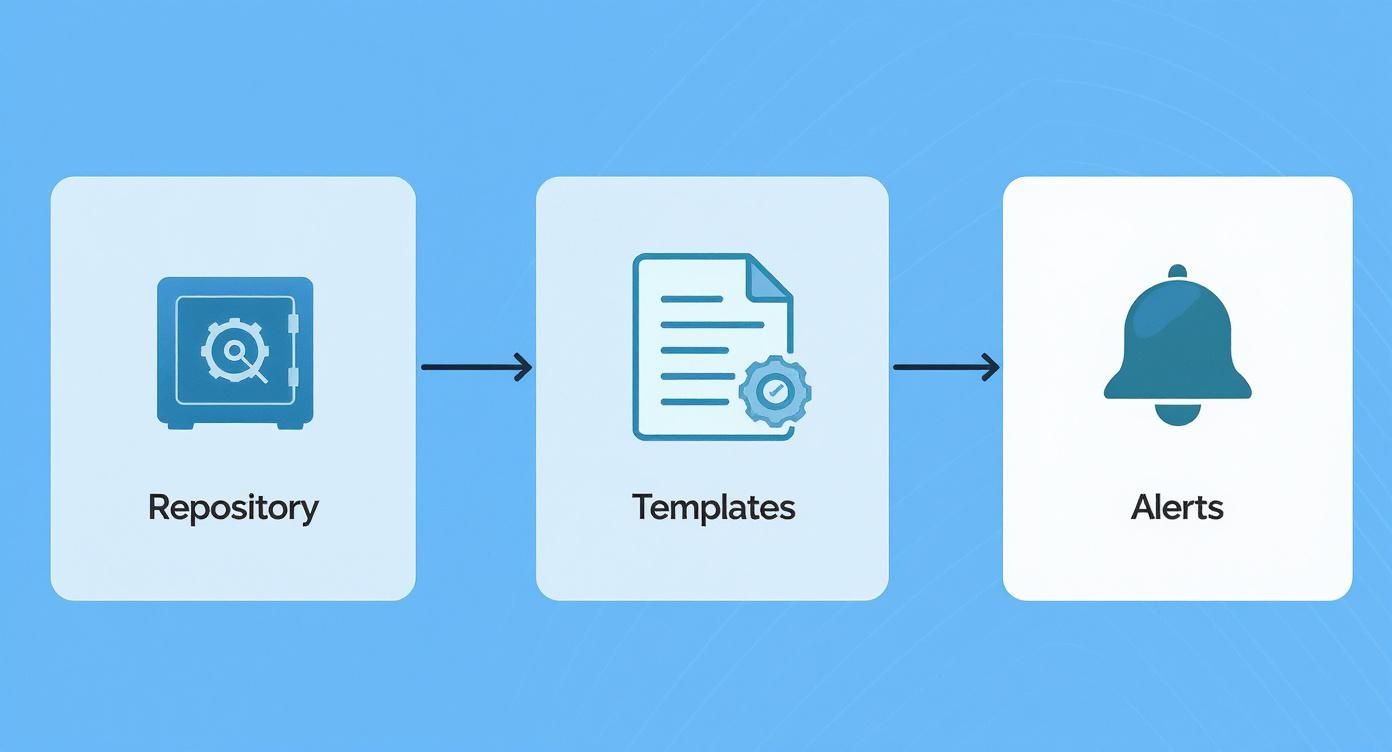 Repository

Templates

Alerts