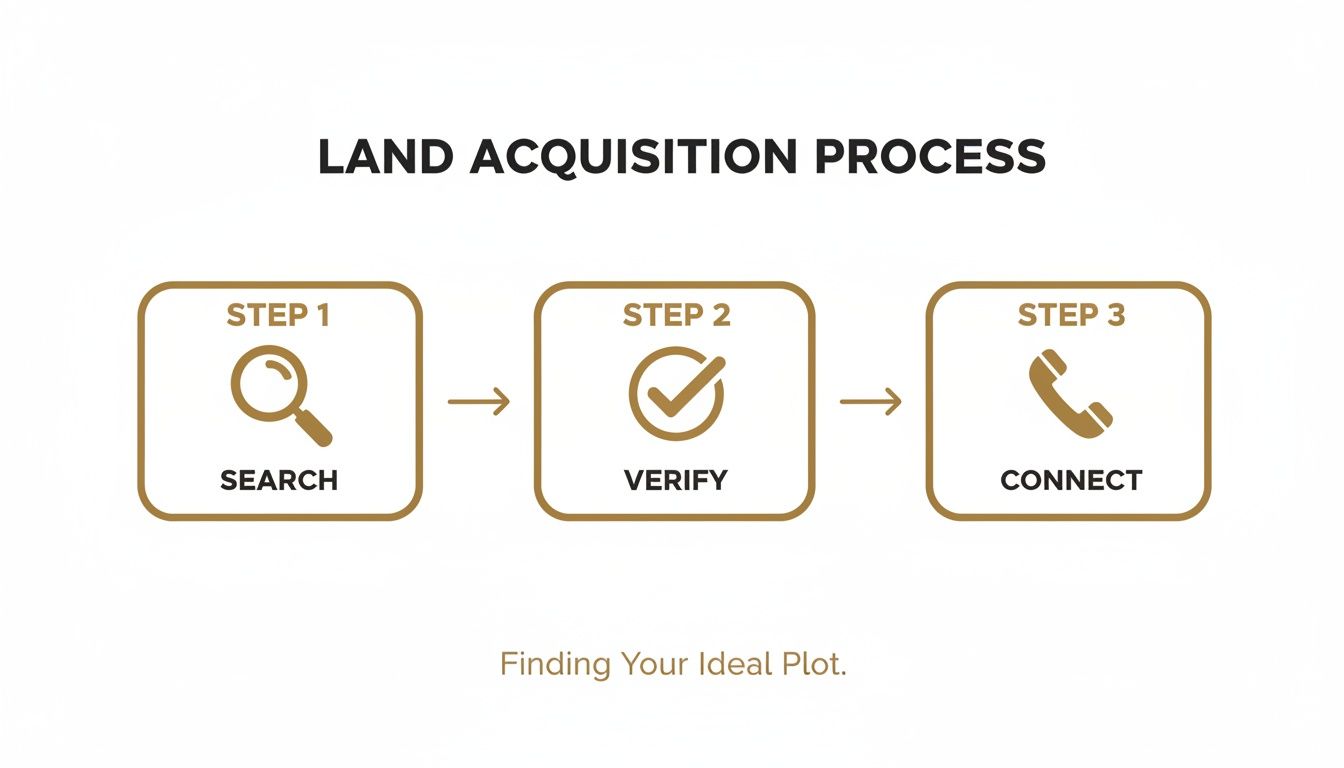 LAND ACQUISITION PROCESS

STEP 1
SEARCH

STEP 2
VERIFY

STEP 3
CONNECT

Finding Your Ideal Plot.