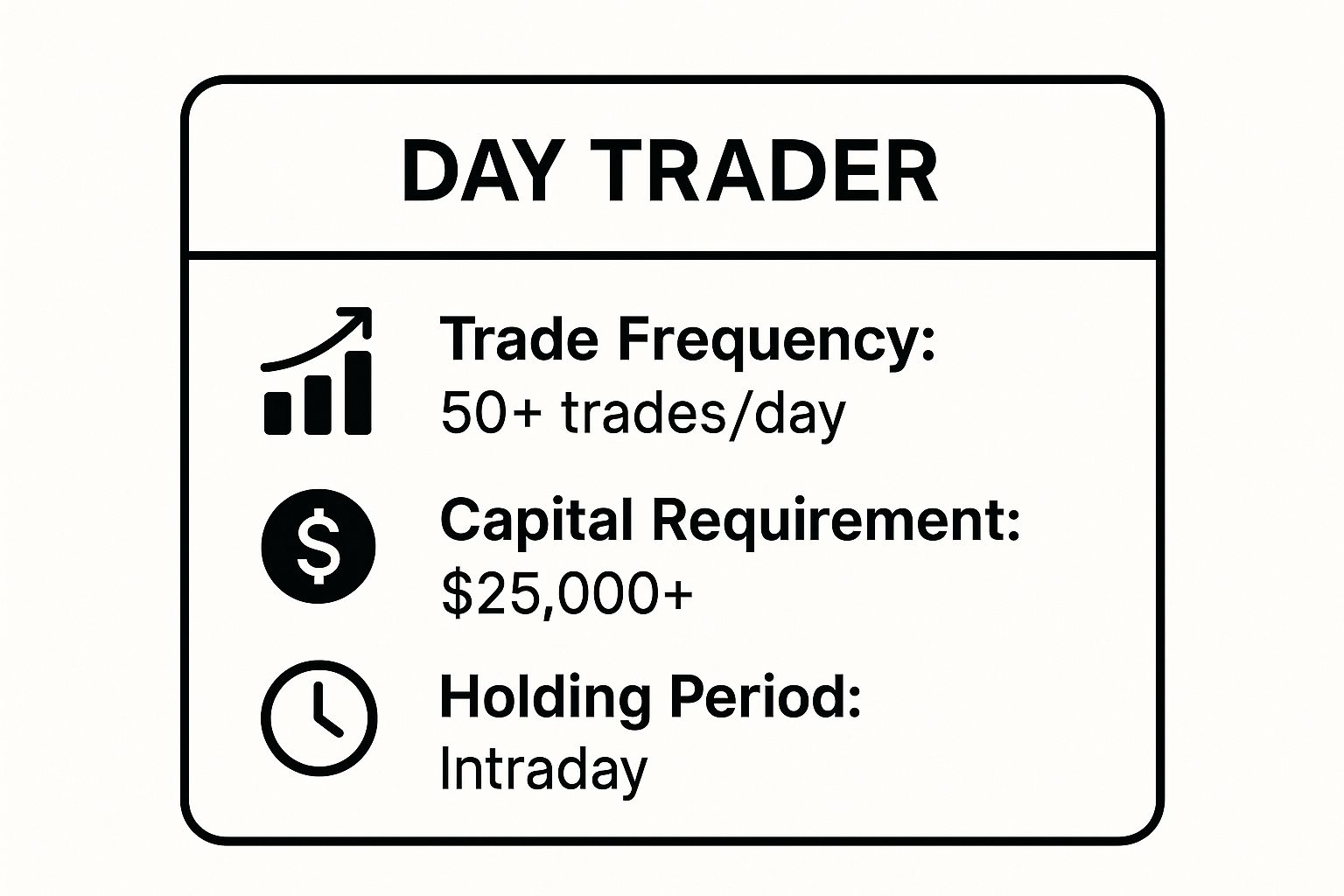 DAY TRADER

Trade Frequency:
50+ trades/day

Capital Requirement:
\$25,000+

Holding Period:
Intraday